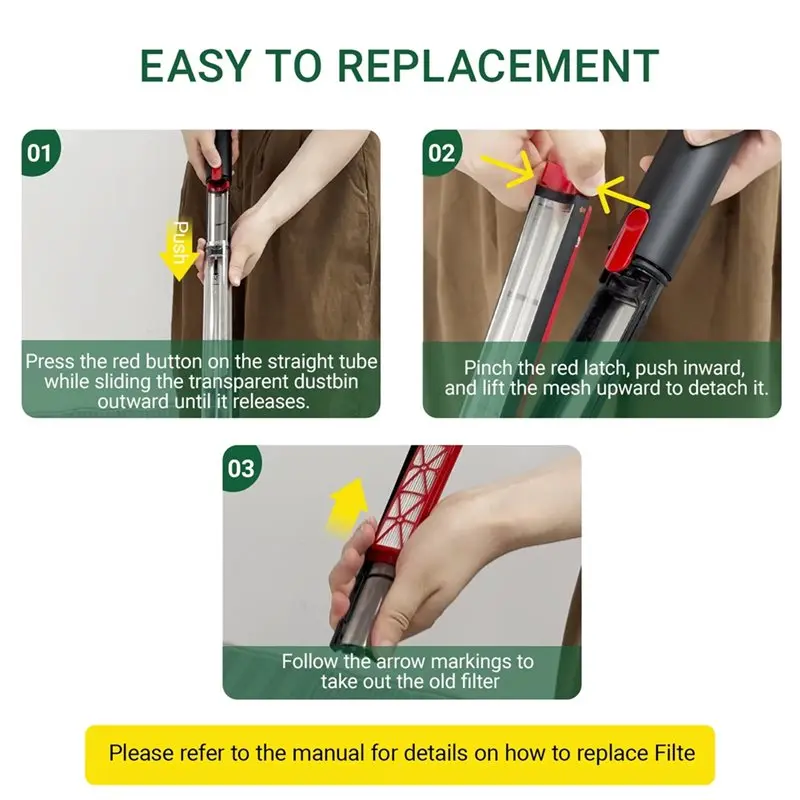 EASY TO REPLACEMENT

01

Push

Press the red button on the straight tube while sliding the transparent dustbin outward until it releases.

02

Pinch the red latch, push inward, and lift the mesh upward to detach it.

03

Follow the arrow markings to take out the old filter

Please refer to the manual for details on how to replace Filte