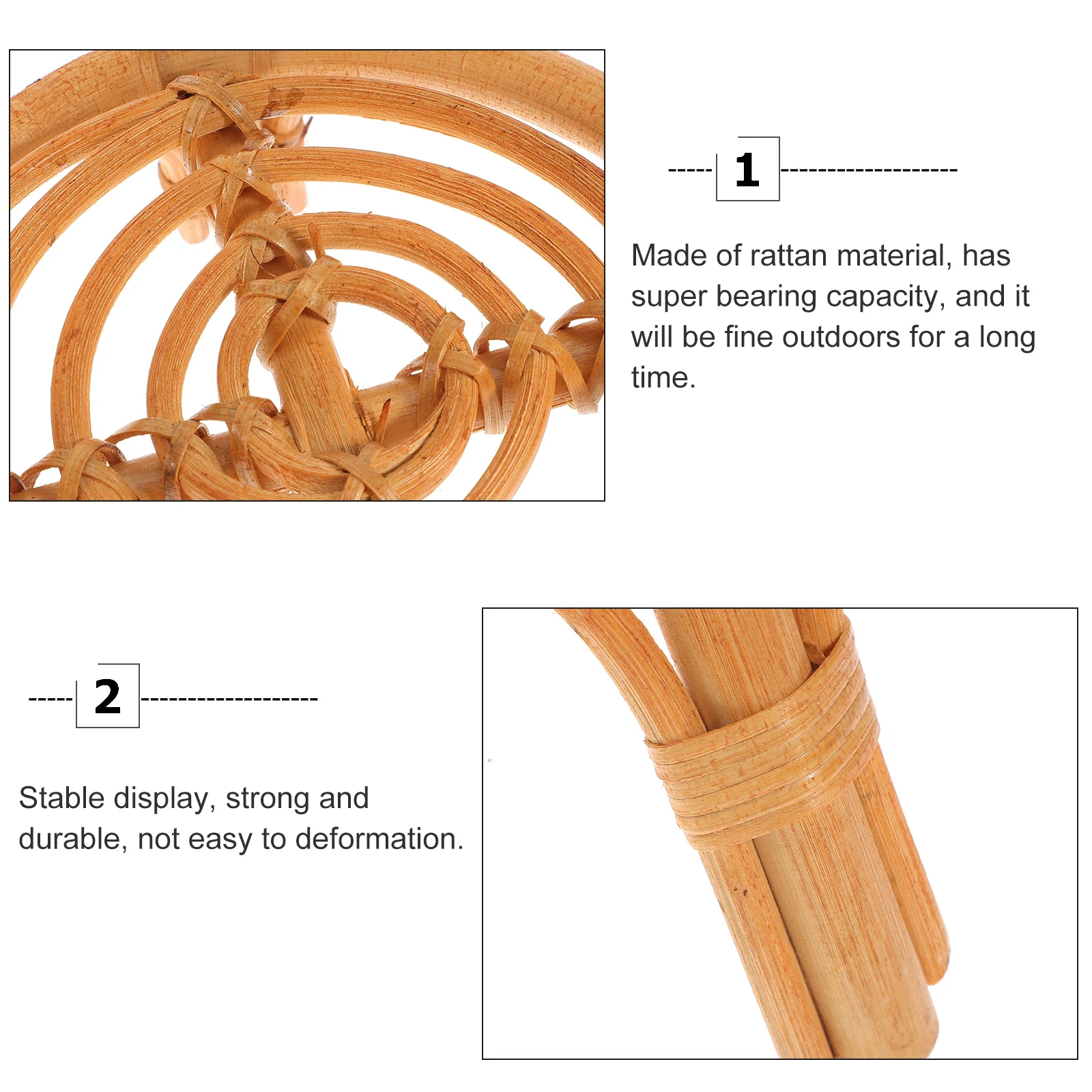 1

Made of rattan material, has super bearing capacity, and it will be fine outdoors for a long time.

2

Stable display, strong and durable, not easy to deformation.