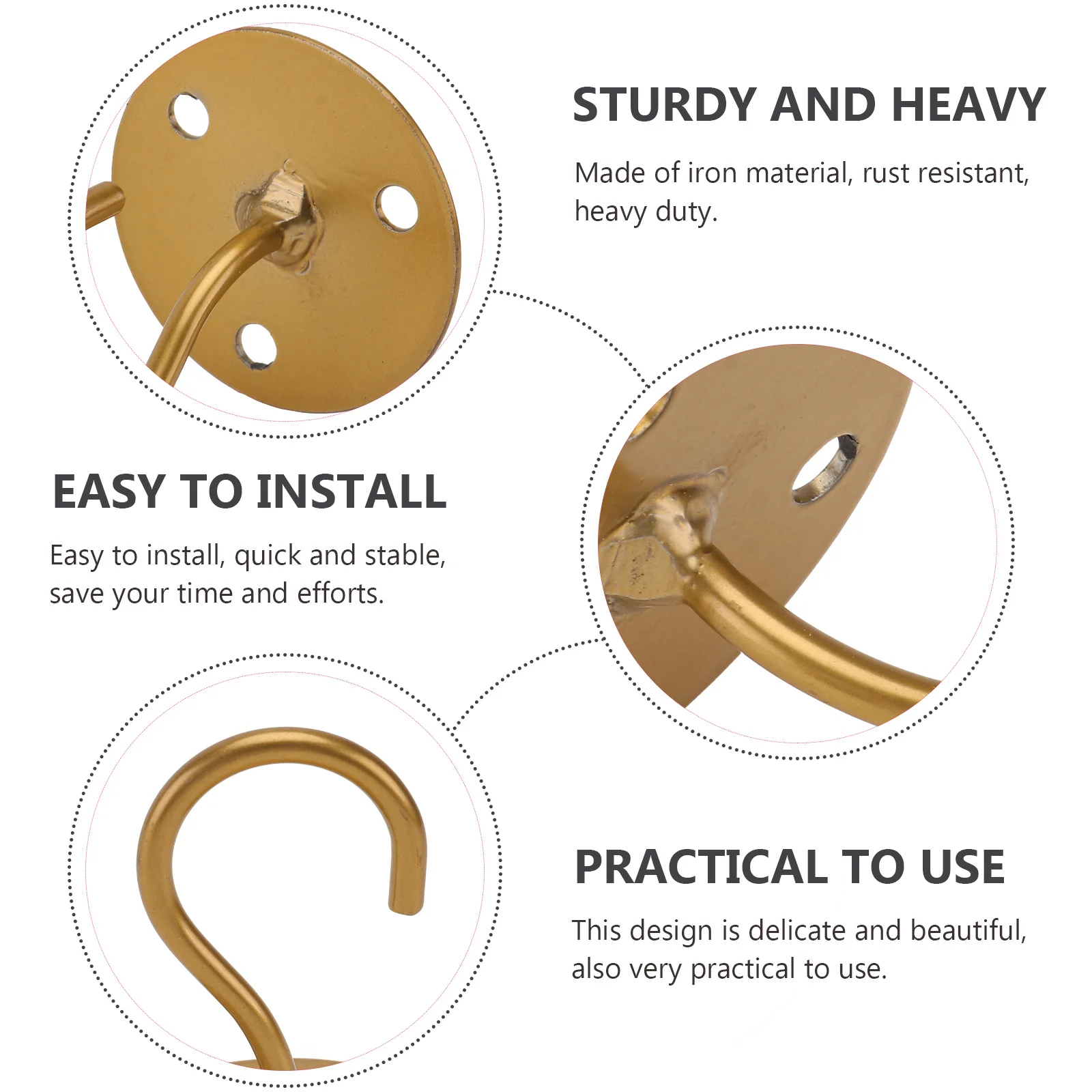 STURDY AND HEAVY

Made of iron material, rust resistant, heavy duty.

EASY TO INSTALL

Easy to install, quick and stable, save your time and efforts.

PRACTICAL TO USE

This design is delicate and beautiful, also very practical to use.