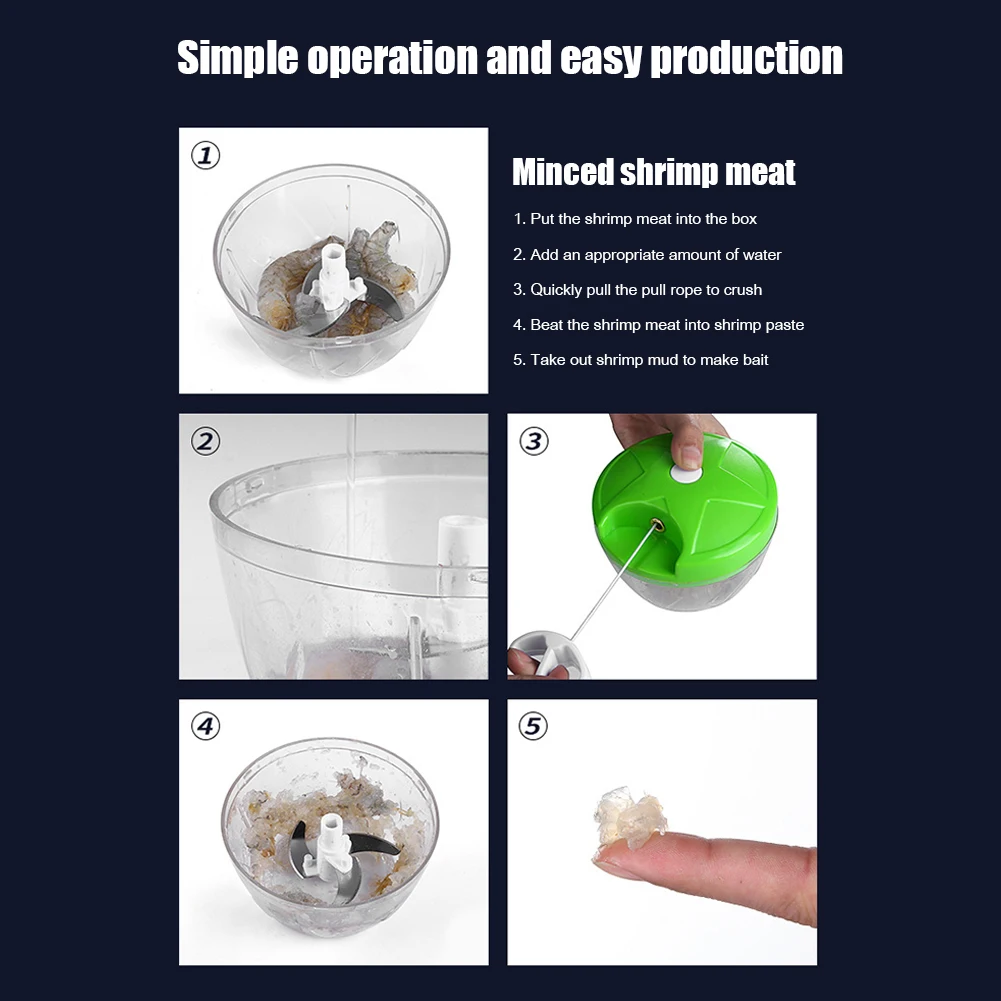 Simple operation and easy production

①

Minced shrimp meat

1. Put the shrimp meat into the box

2. Add an appropriate amount of water

3. Quickly pull the pull rope to crush

4. Beat the shrimp meat into shrimp paste

5. Take out shrimp mud to make bait

②

③

④

⑤