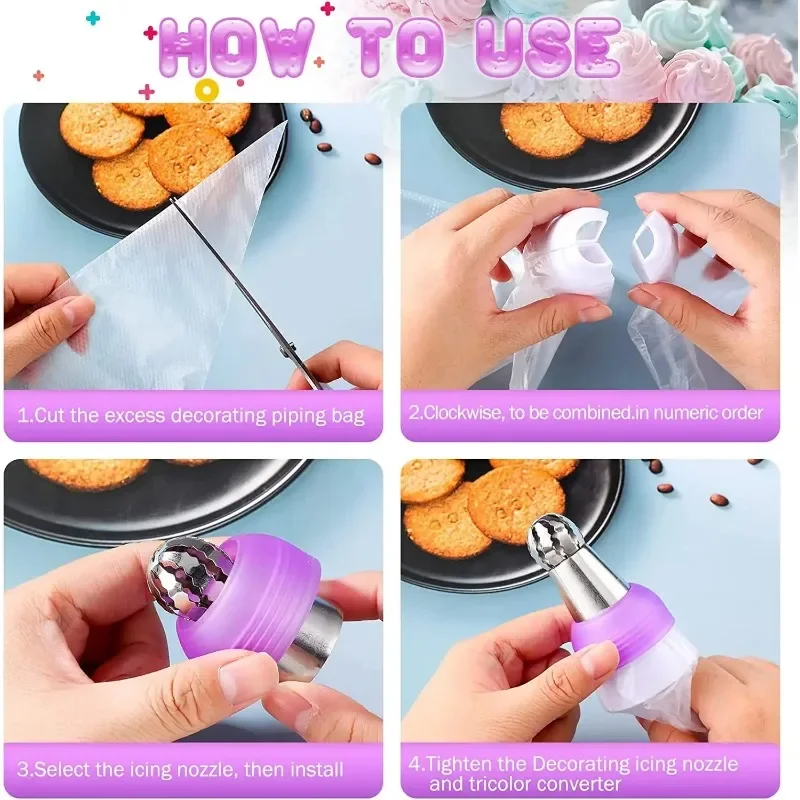 HOW TO USE

1.Cut the excess decorating piping bag

2.Clockwise, to be combined.in numeric order

3.Select the icing nozzle, then install

4.Tighten the Decorating icing nozzle and tricolor converter