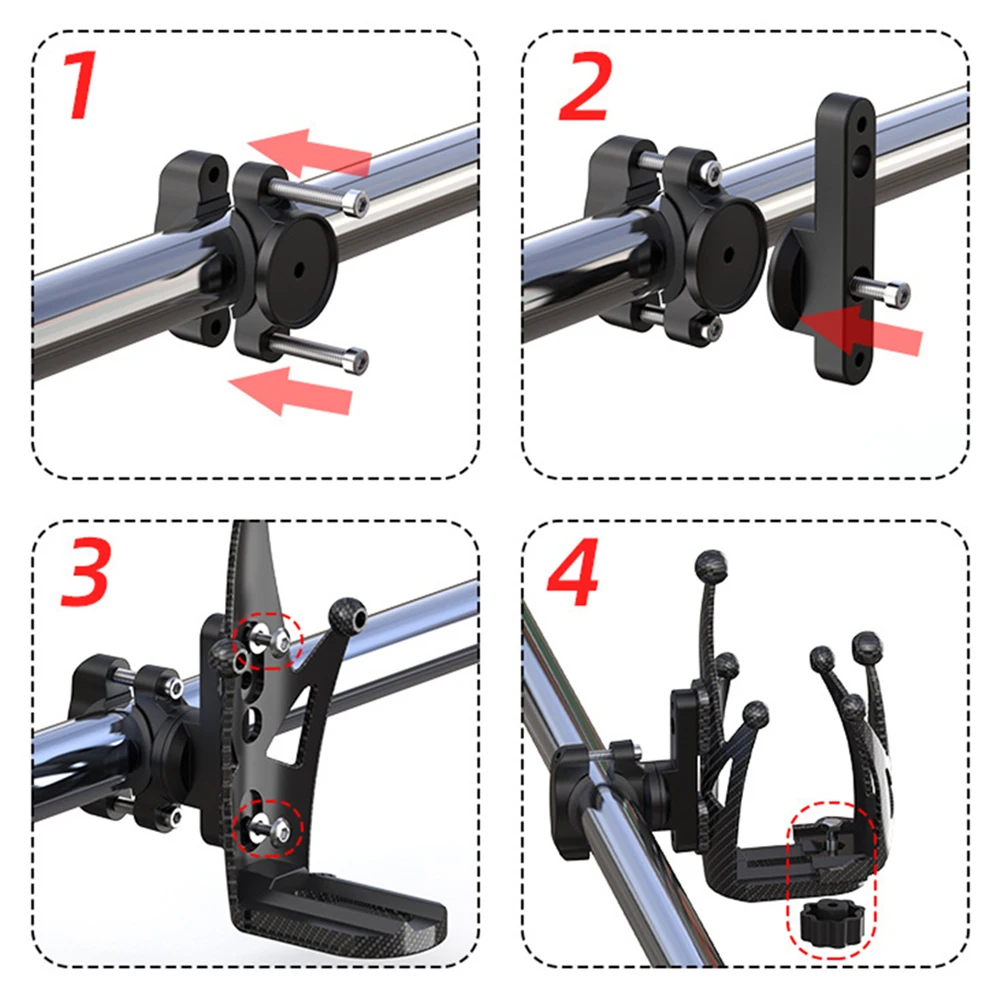 1

2

3

4