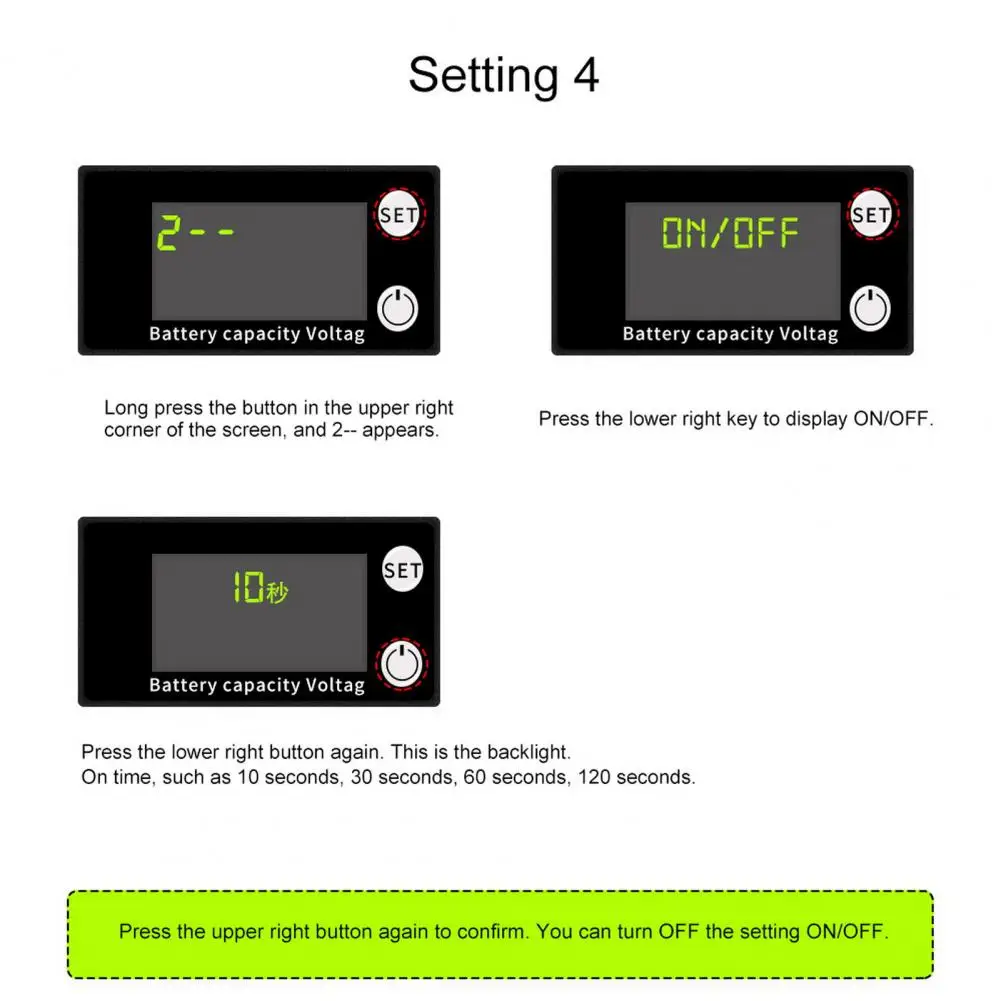 Setting 4

2--

SET

Battery capacity Voltag

Long press the button in the upper right corner of the screen, and 2-- appears.

ON/OFF

SET

Battery capacity Voltag

Press the lower right key to display ON/OFF.

10秒

SET

Battery capacity Voltag

Press the lower right button again. This is the backlight.
On time, such as 10 seconds, 30 seconds, 60 seconds, 120 seconds.

Press the upper right button again to confirm. You can turn OFF the setting ON/OFF.