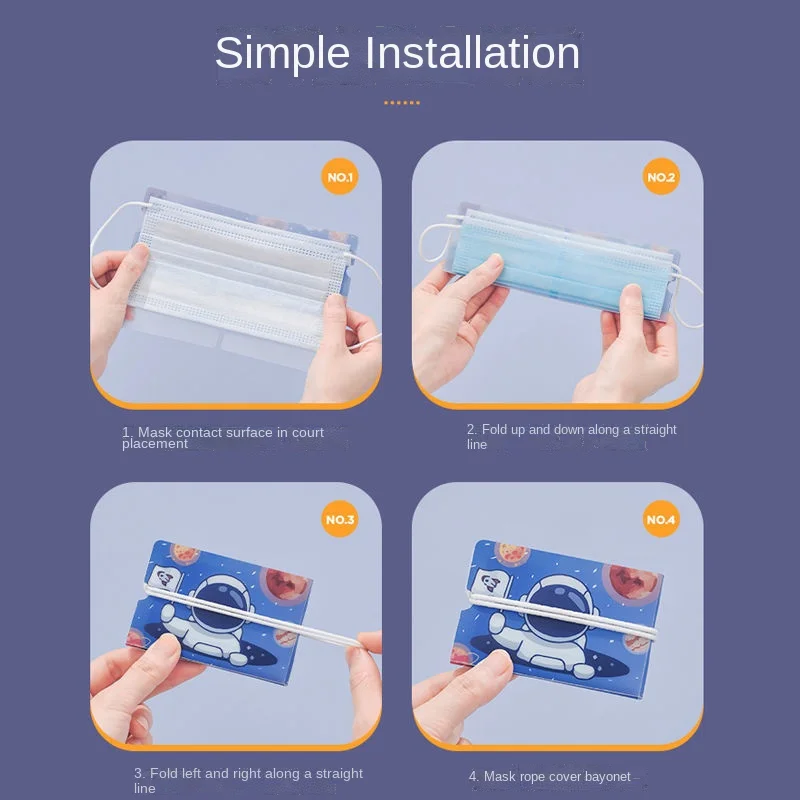 Simple Installation

NO.1

1. Mask contact surface in court placement

NO.2

2. Fold up and down along a straight line

NO.3

3. Fold left and right along a straight line

NO.4

4. Mask rope cover bayonet