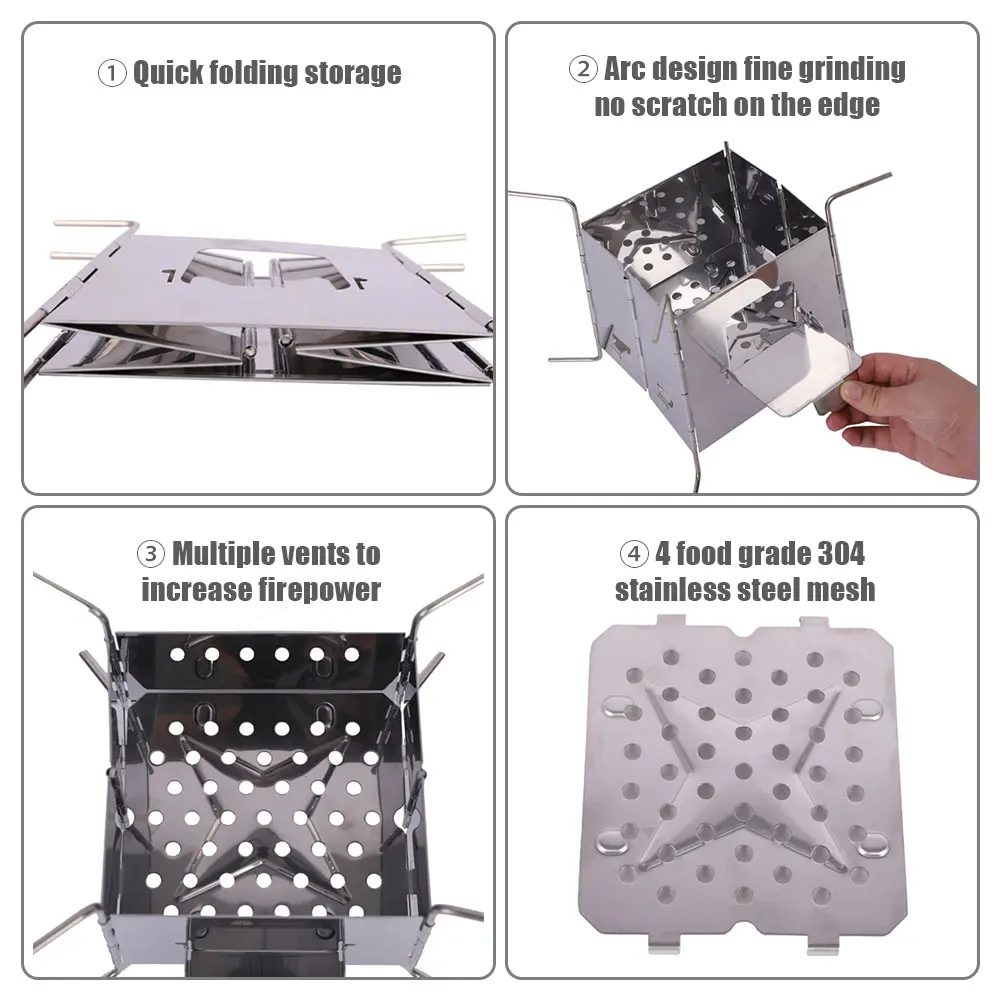 ① Quick folding storage

② Arc design fine grinding no scratch on the edge

③ Multiple vents to increase firepower

④ 4 food grade 304 stainless steel mesh