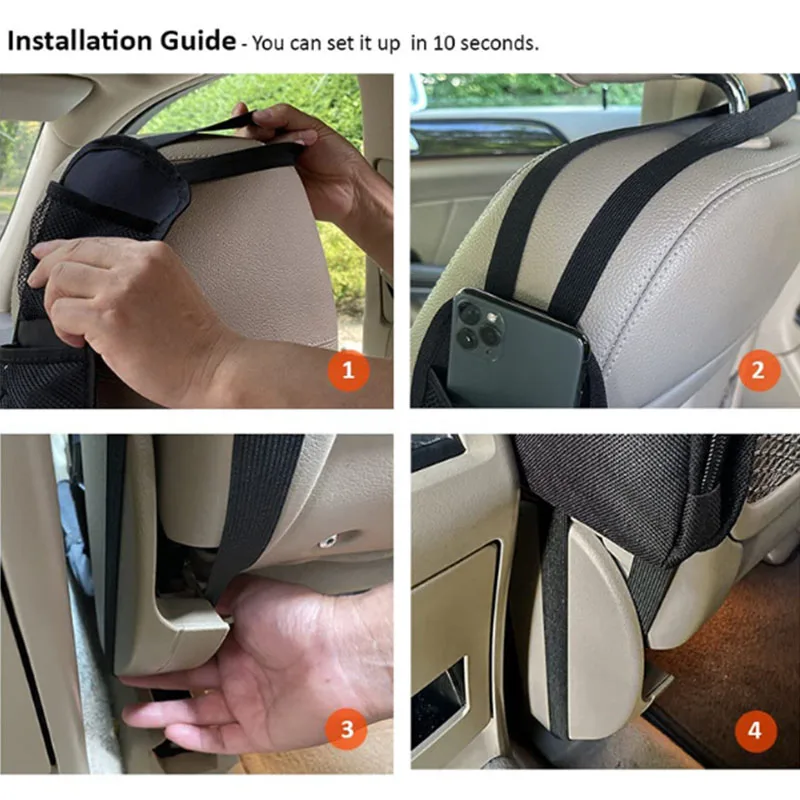 Installation Guide - You can set it up in 10 seconds.

1

2

3

4