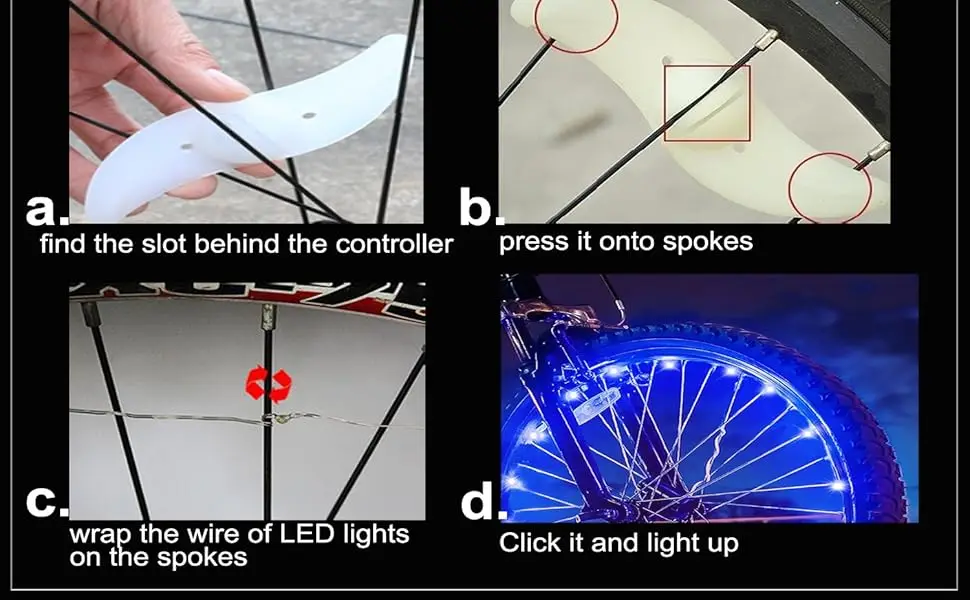 a.
find the slot behind the controller

b.
press it onto spokes

c.
wrap the wire of LED lights on the spokes

d.
Click it and light up