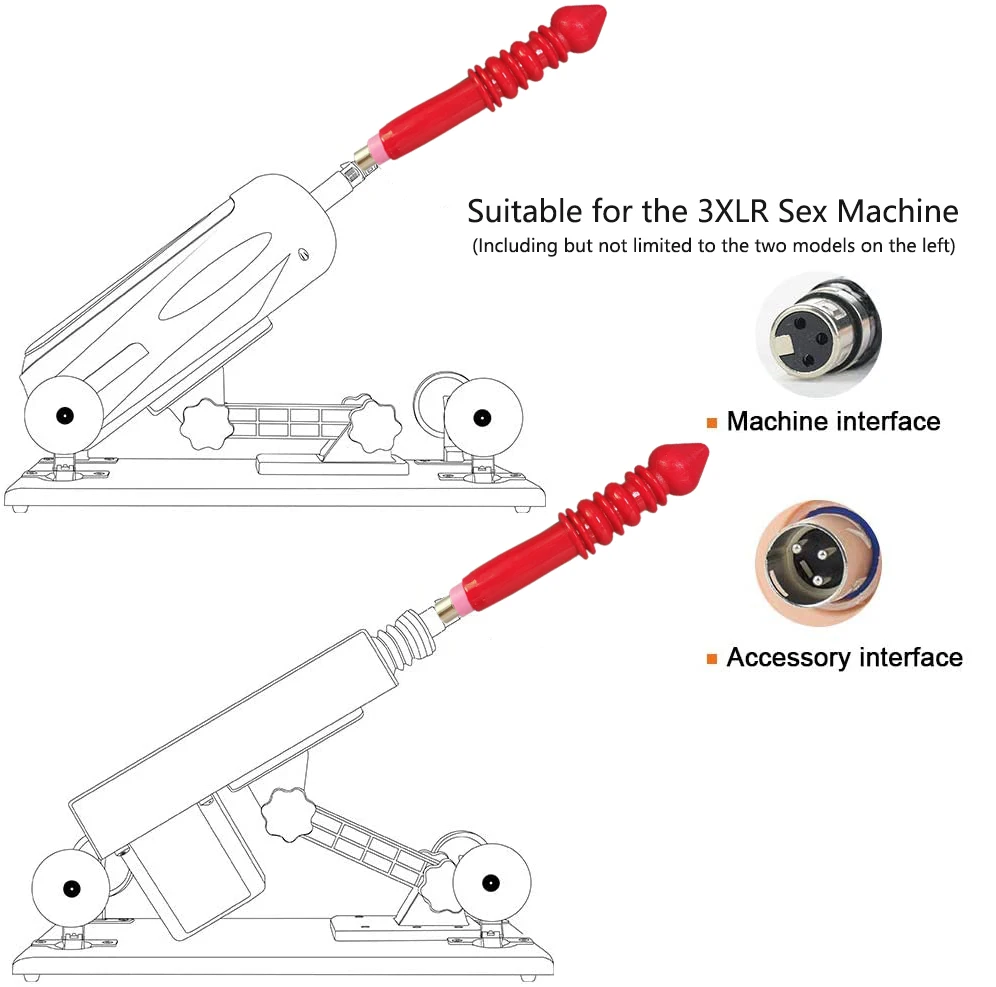 Suitable for the 3XLR Sex Machine
(Including but not limited to the two models on the left)

Machine interface

Accessory interface