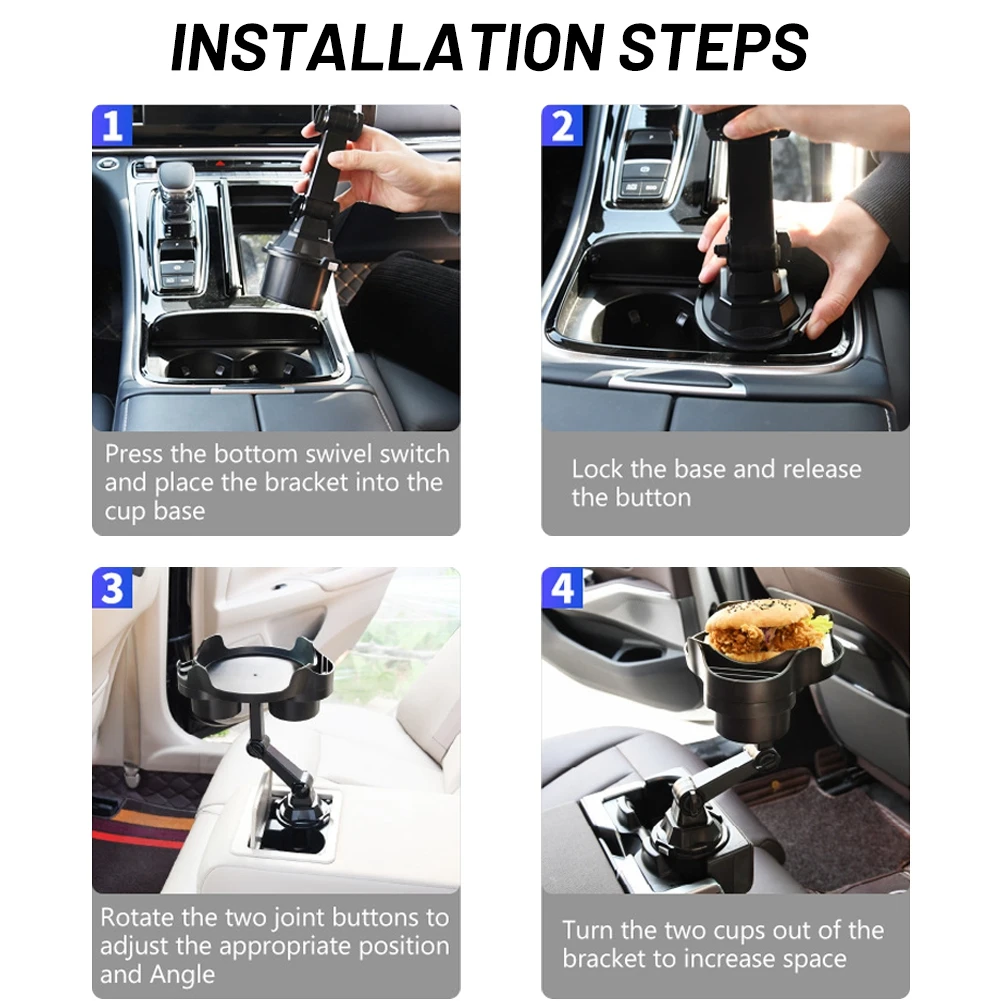 INSTALLATION STEPS

1

Press the bottom swivel switch and place the bracket into the cup base

2

Lock the base and release the button

3

Rotate the two joint buttons to adjust the appropriate position and Angle

4

Turn the two cups out of the bracket to increase space