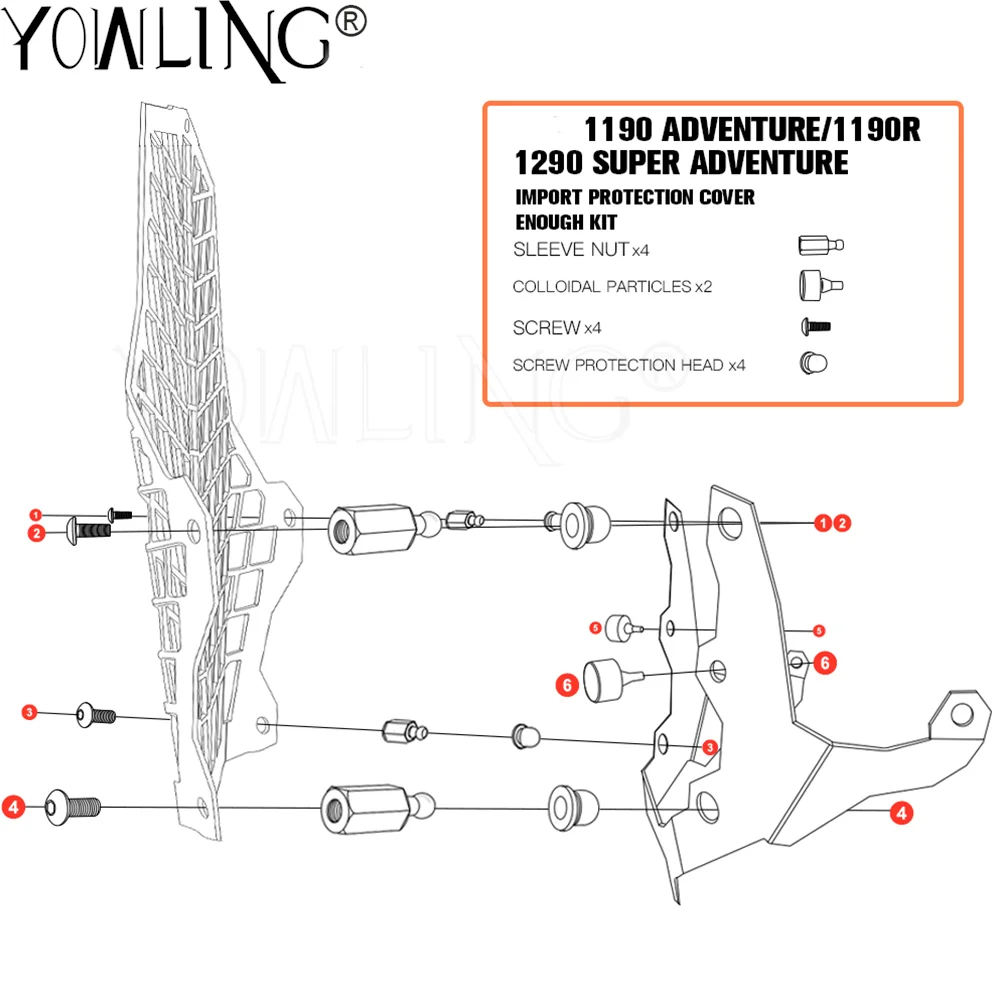 YOWLING®

1190 ADVENTURE/1190R
1290 SUPER ADVENTURE
IMPORT PROTECTION COVER
ENOUGH KIT
SLEEVE NUT x4
COLLOIDAL PARTICLES x2
SCREW x4
SCREW PROTECTION HEAD x4

YOWLING®

1
2
1 2
5
5
6
6
3
3
4
4