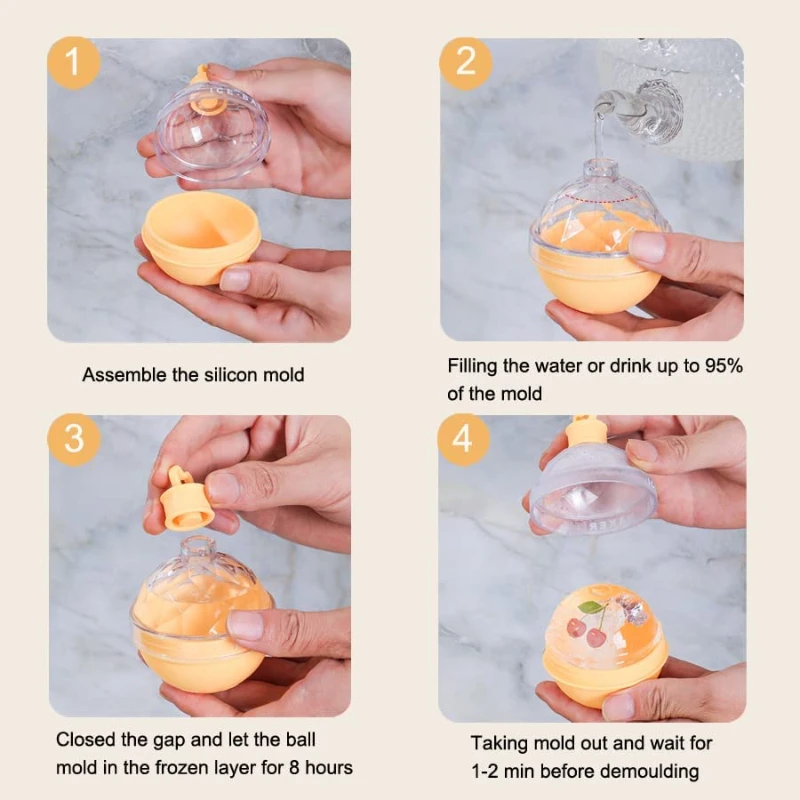 1

Assemble the silicon mold

2

Filling the water or drink up to 95% of the mold

3

Closed the gap and let the ball mold in the frozen layer for 8 hours

4

Taking mold out and wait for 1-2 min before demoulding