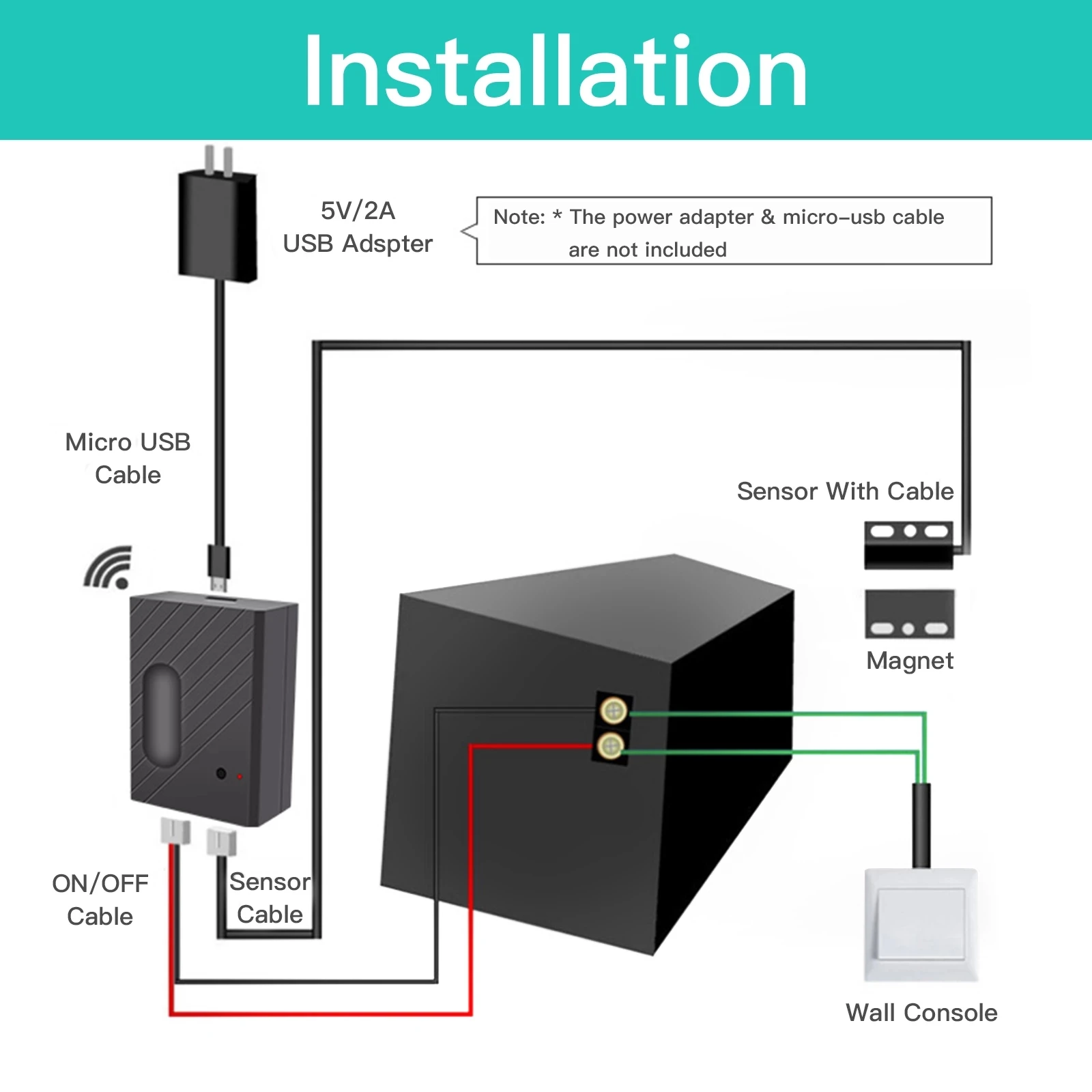 Installation

5V/2A
USB Adspter

Note: * The power adapter & micro-usb cable are not included

Micro USB
Cable

Sensor With Cable

Magnet

ON/OFF
Cable

Sensor
Cable

Wall Console