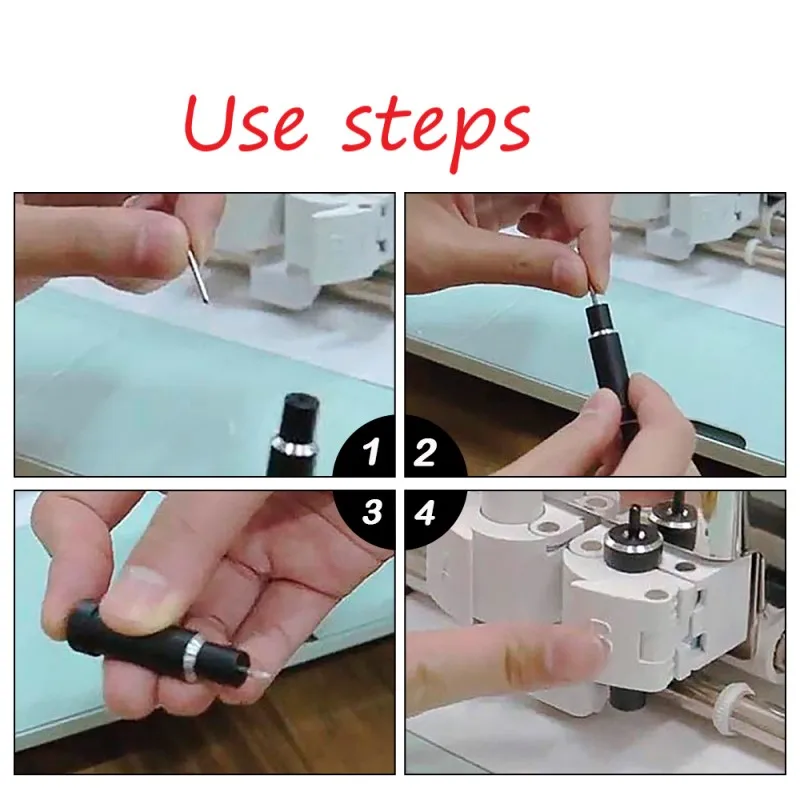 Use steps

1 2

3 4