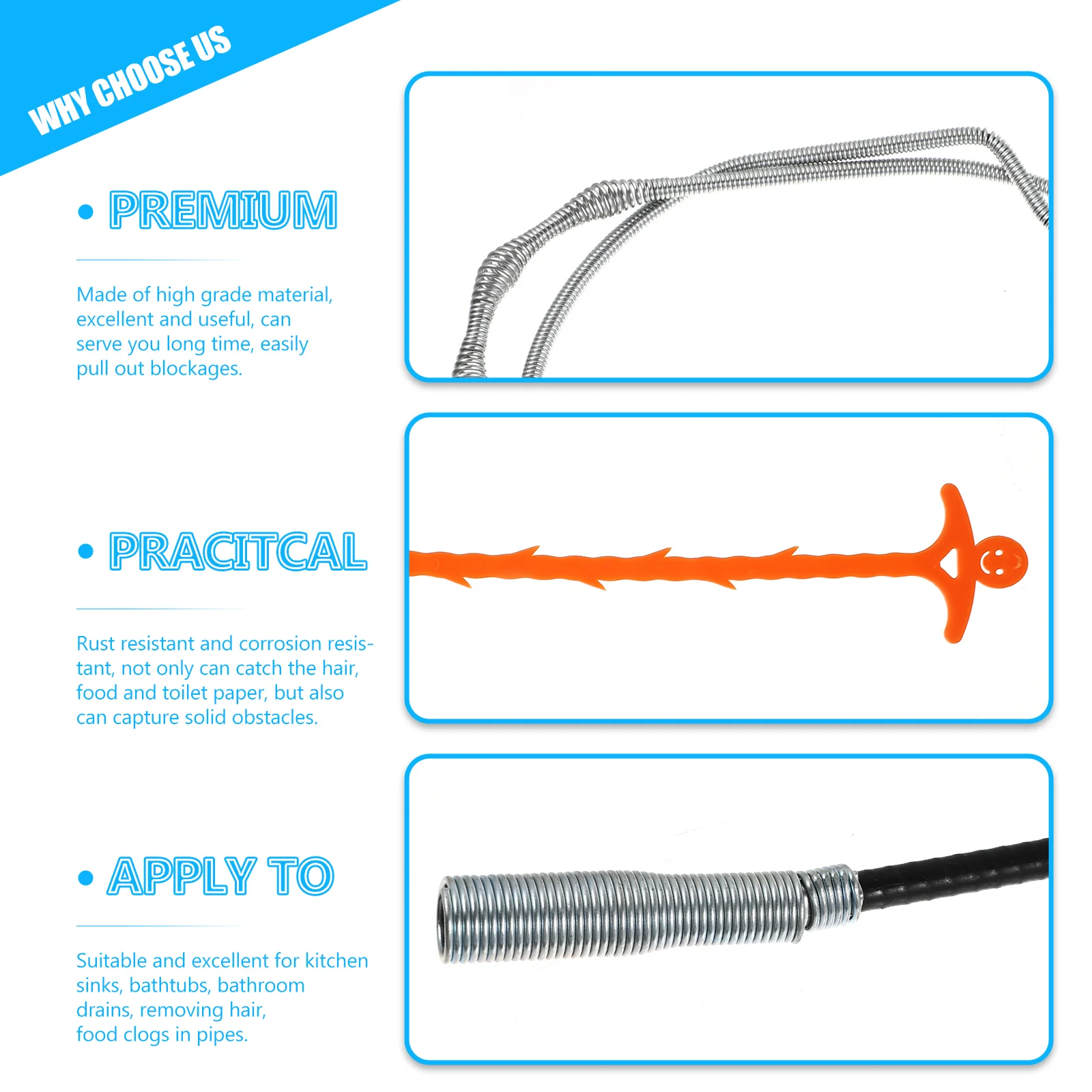 WHY CHOOSE US

• PREMIUM

Made of high grade material, excellent and useful, can serve you long time, easily pull out blockages.

• PRACITCAL

Rust resistant and corrosion resistant, not only can catch the hair, food and toilet paper, but also can capture solid obstacles.

• APPLY TO

Suitable and excellent for kitchen sinks, bathtubs, bathroom drains, removing hair, food clogs in pipes.