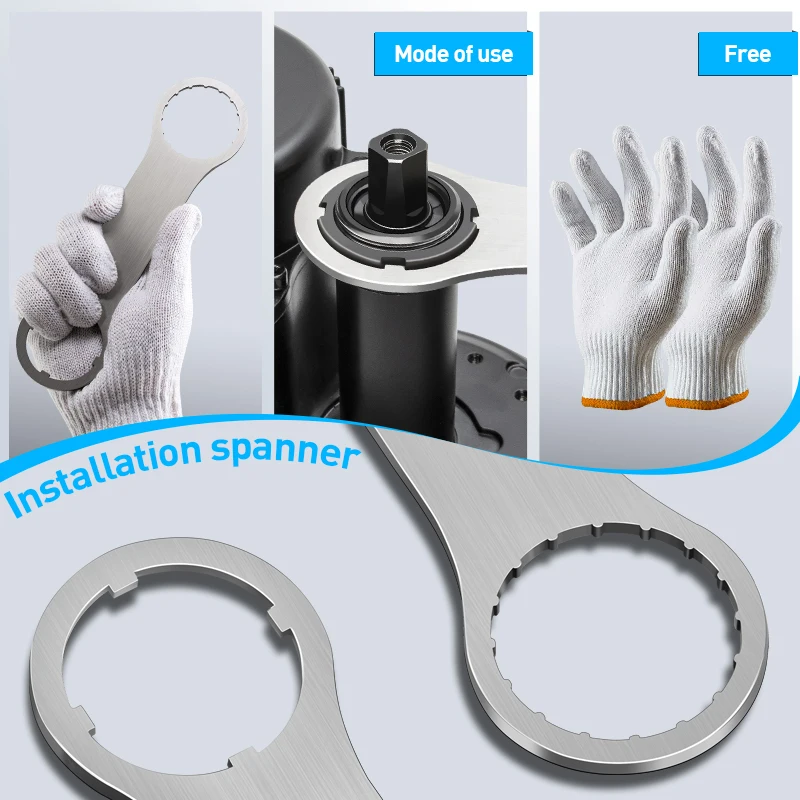 Mode of use

Free

Installation spanner