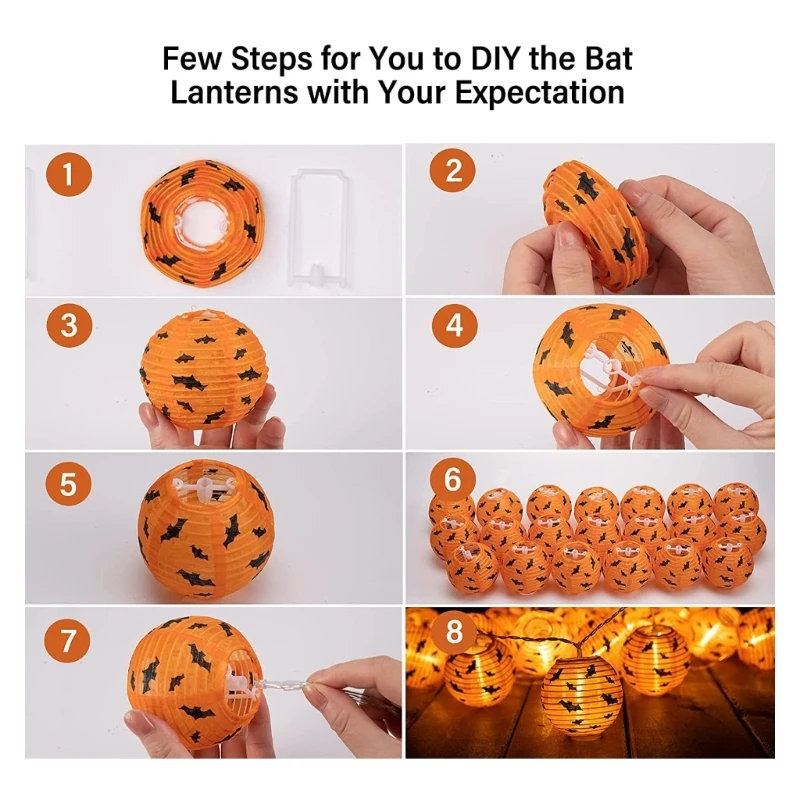 Few Steps for You to DIY the Bat Lanterns with Your Expectation

1

2

3

4

5

6

7

8