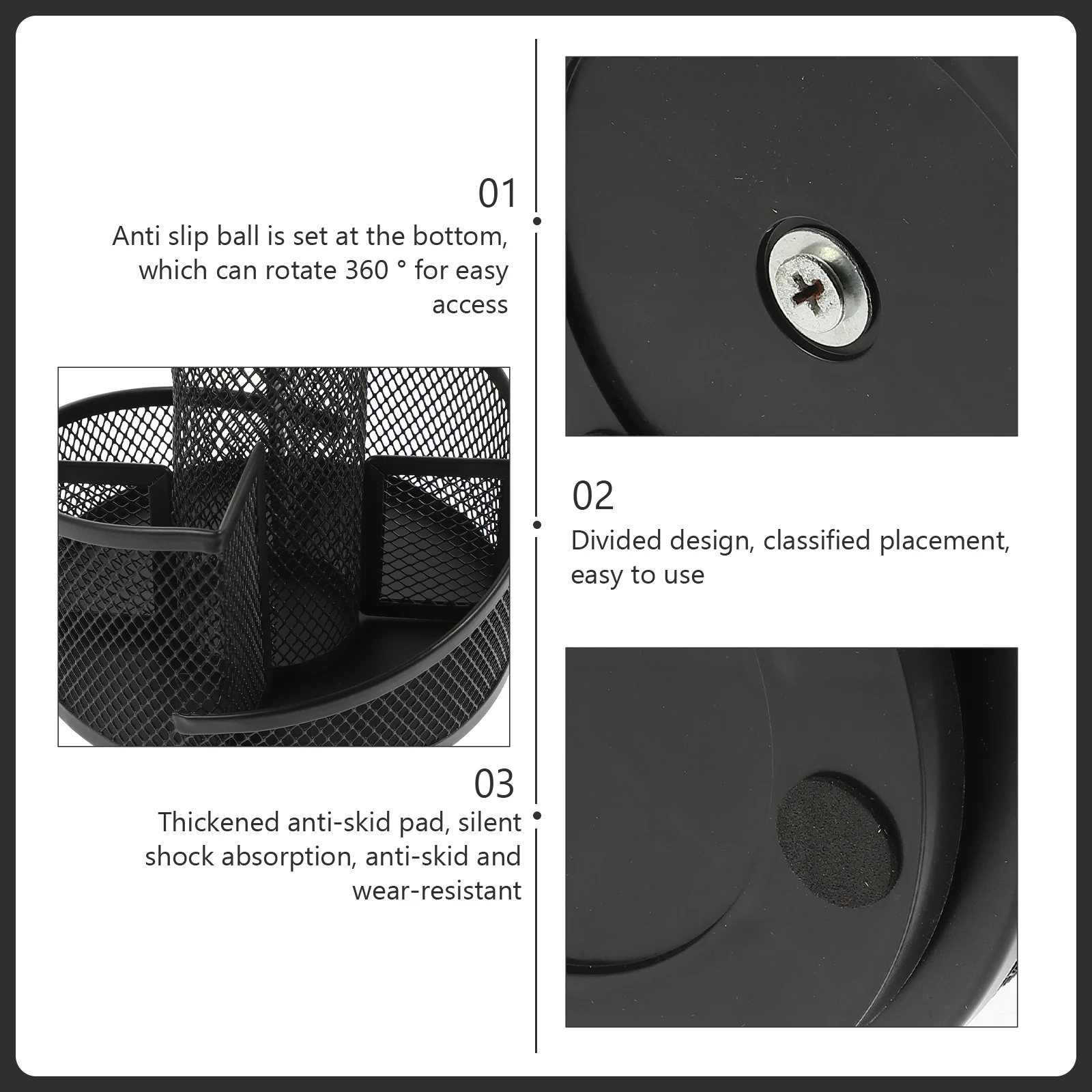 01
Anti slip ball is set at the bottom, which can rotate 360 ° for easy access

02
Divided design, classified placement, easy to use

03
Thickened anti-skid pad, silent shock absorption, anti-skid and wear-resistant