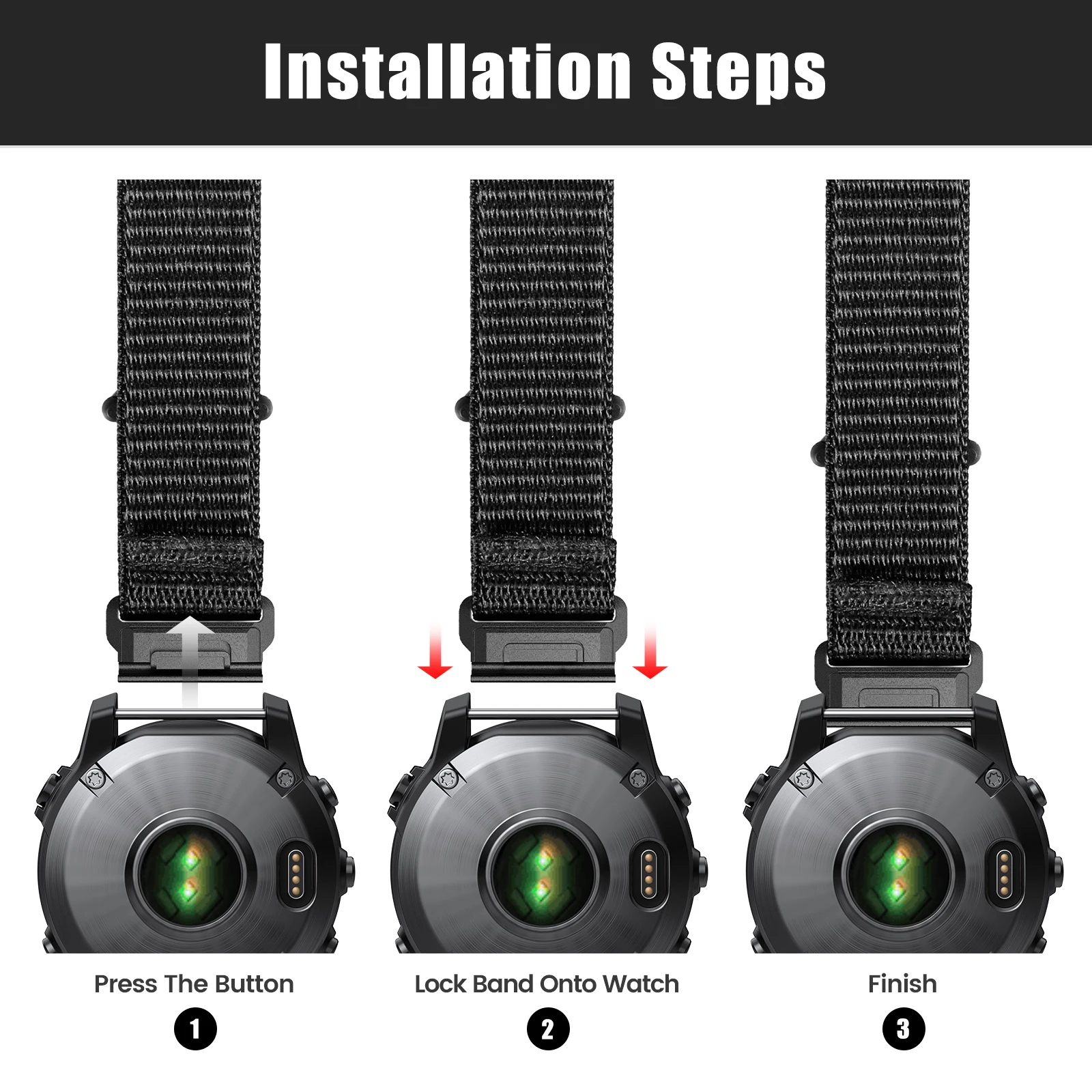 Installation Steps

Press The Button
1

Lock Band Onto Watch
2

Finish
3