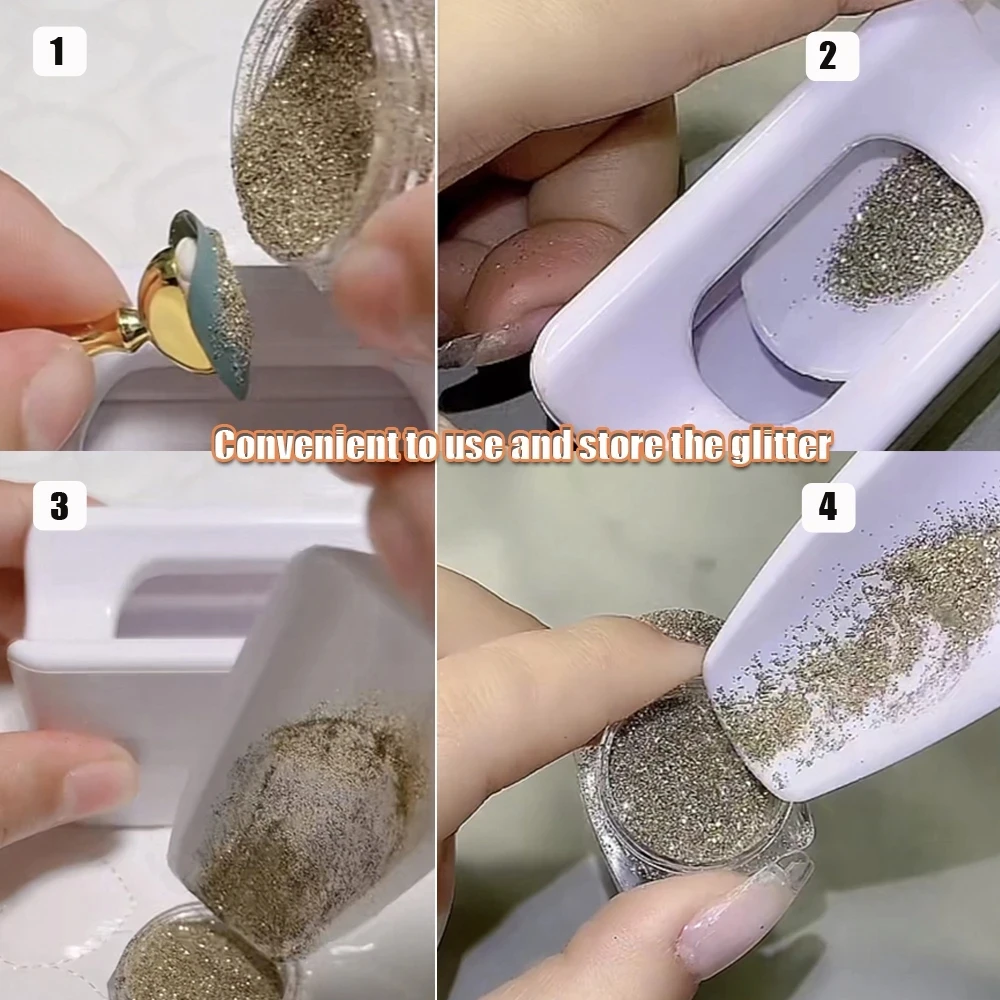 1

2

Convenient to use and store the glitter

3

4