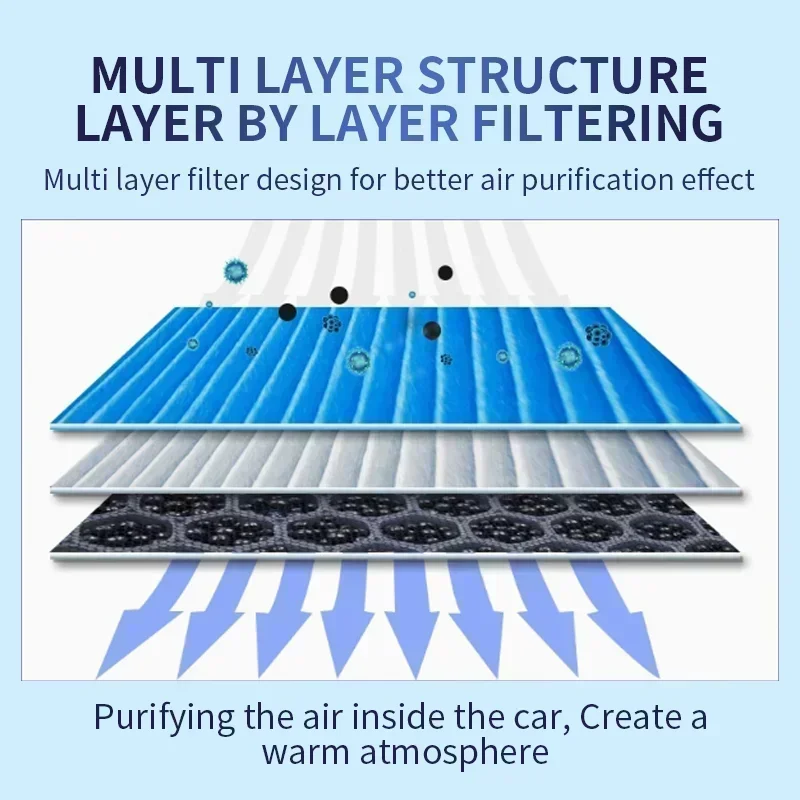 MULTI LAYER STRUCTURE
LAYER BY LAYER FILTERING

Multi layer filter design for better air purification effect

Purifying the air inside the car, Create a warm atmosphere