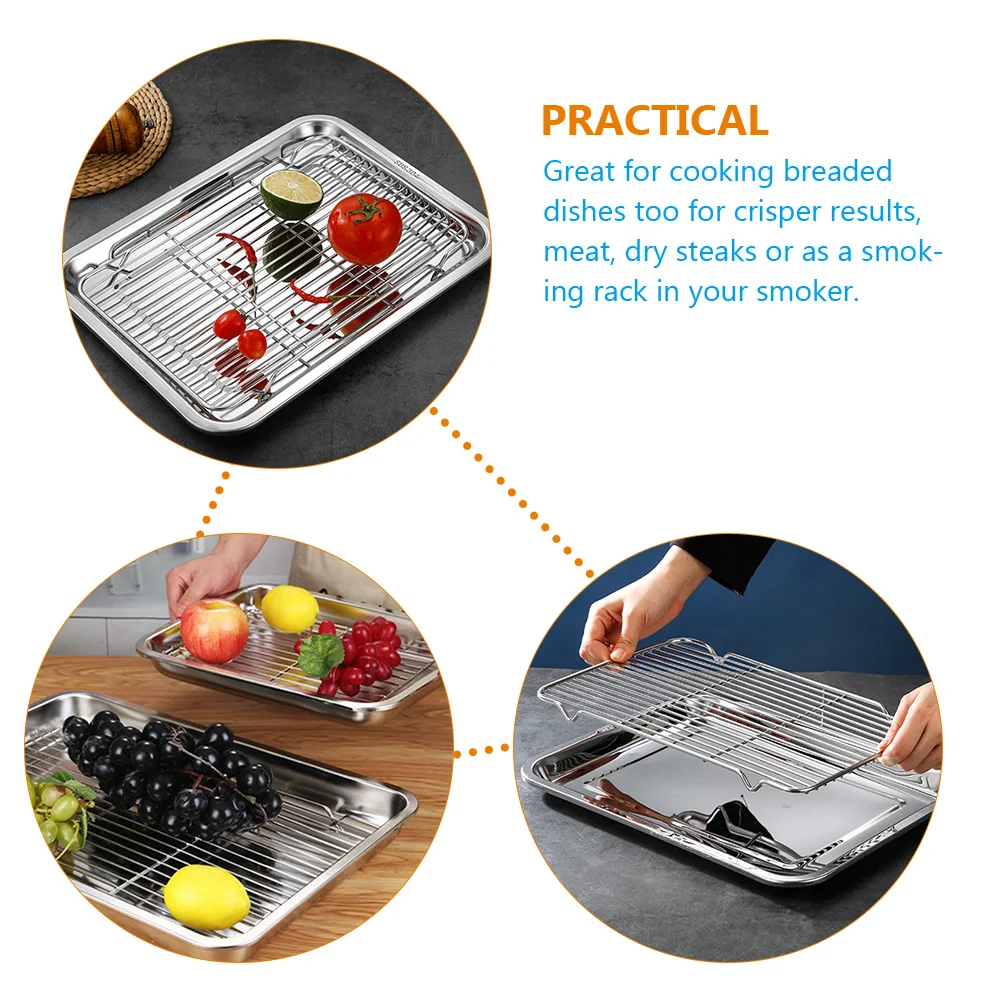 PRACTICAL

Great for cooking breaded dishes too for crisper results, meat, dry steaks or as a smoking rack in your smoker.