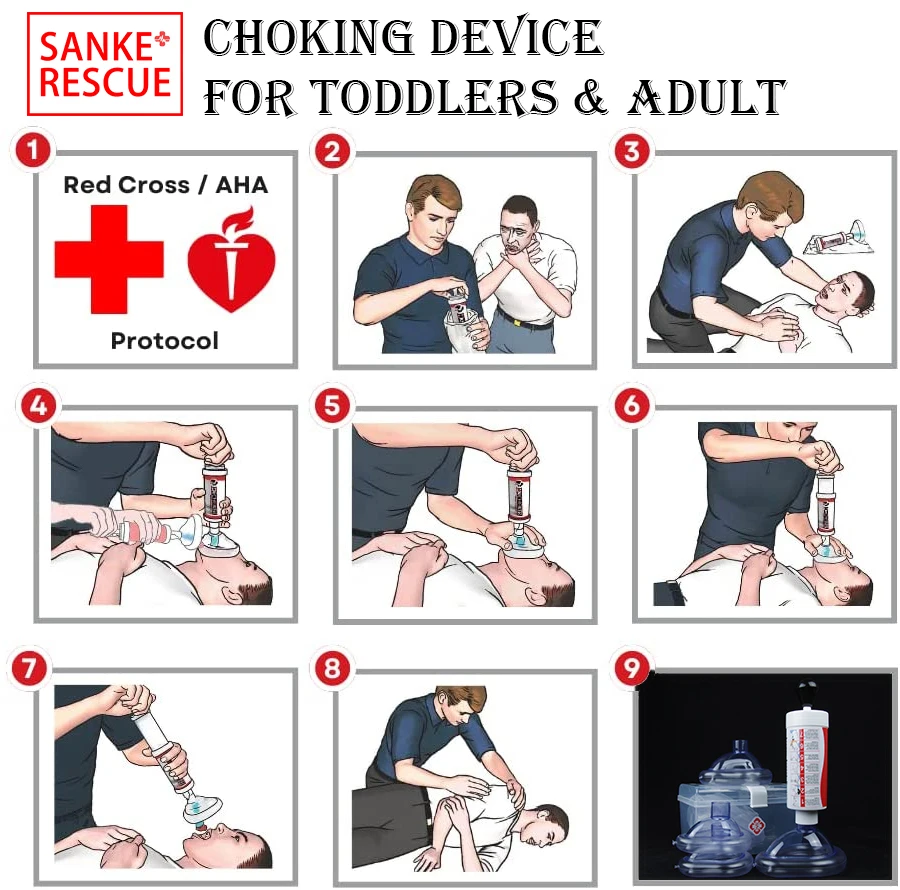 SANKE RESCUE

CHOKING DEVICE
FOR TODDLERS & ADULT

1

Red Cross / AHA

Protocol

2

3

4

5

6

7

8

9