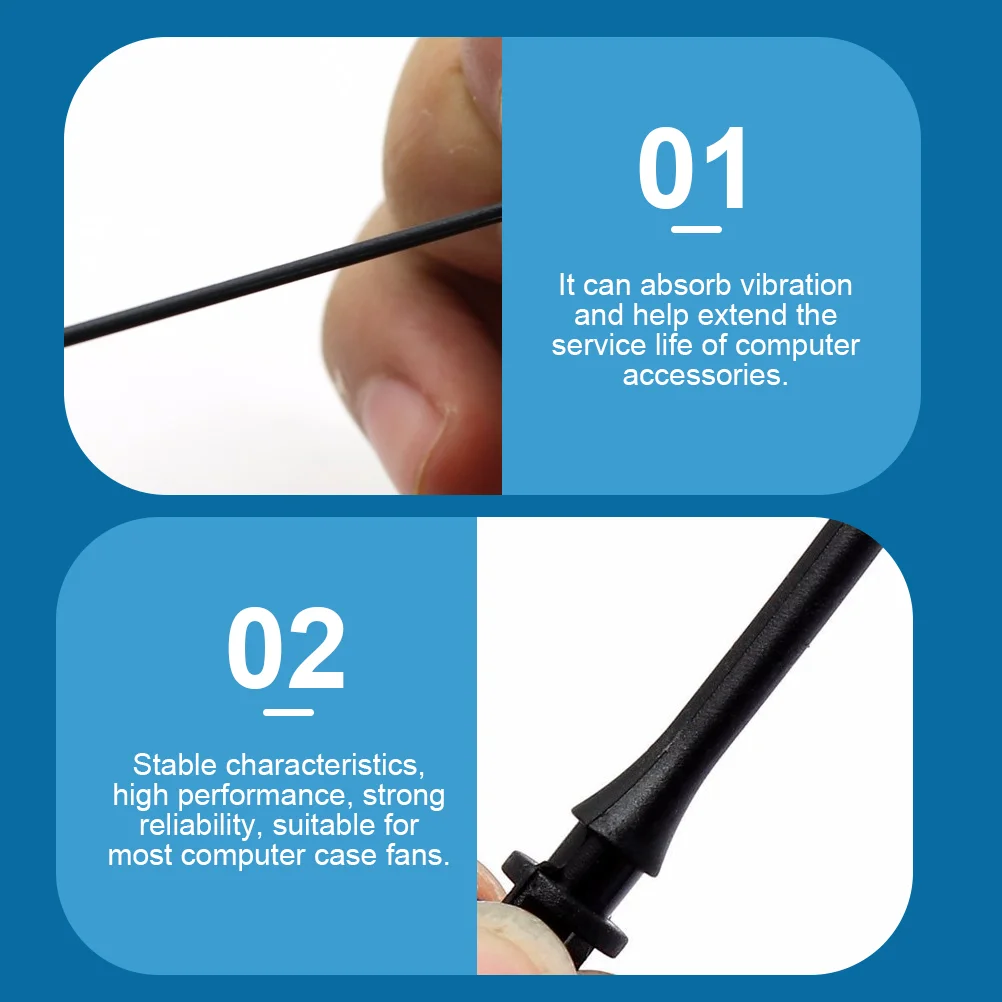 01

It can absorb vibration and help extend the service life of computer accessories.

02

Stable characteristics, high performance, strong reliability, suitable for most computer case fans.