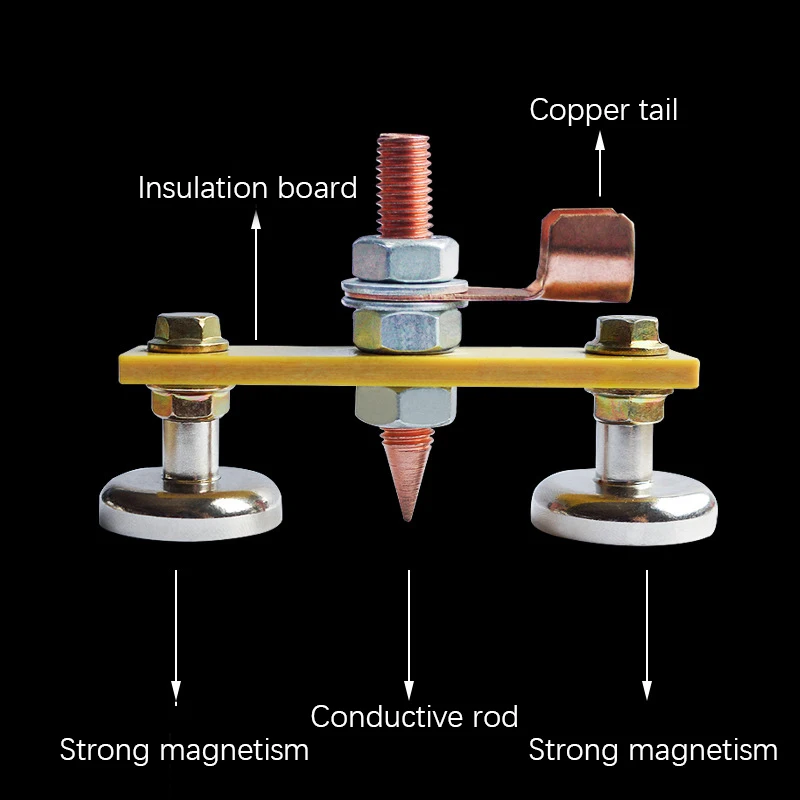 Copper tail

Insulation board

Conductive rod

Strong magnetism

Strong magnetism