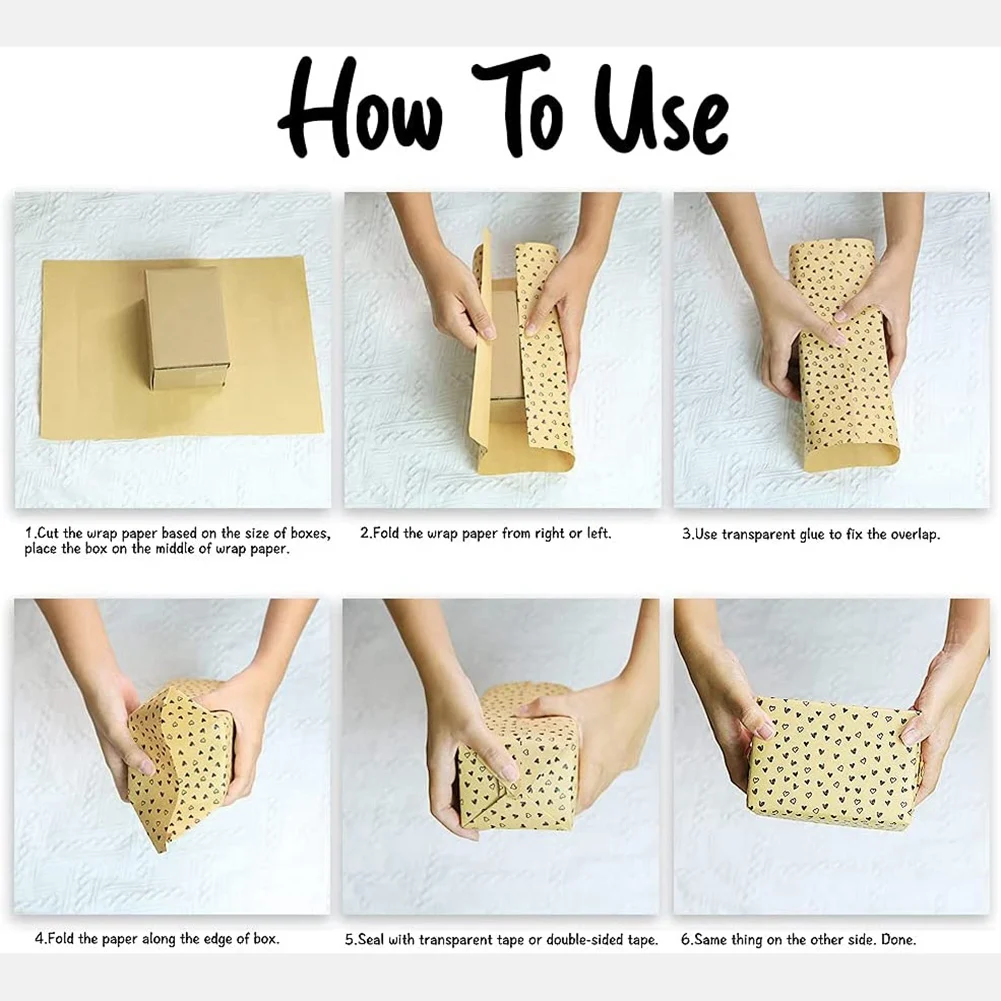 How To Use

1.Cut the wrap paper based on the size of boxes, place the box on the middle of wrap paper.

2.Fold the wrap paper from right or left.

3.Use transparent glue to fix the overlap.

4.Fold the paper along the edge of box.

5.Seal with transparent tape or double-sided tape.

6.Same thing on the other side. Done.