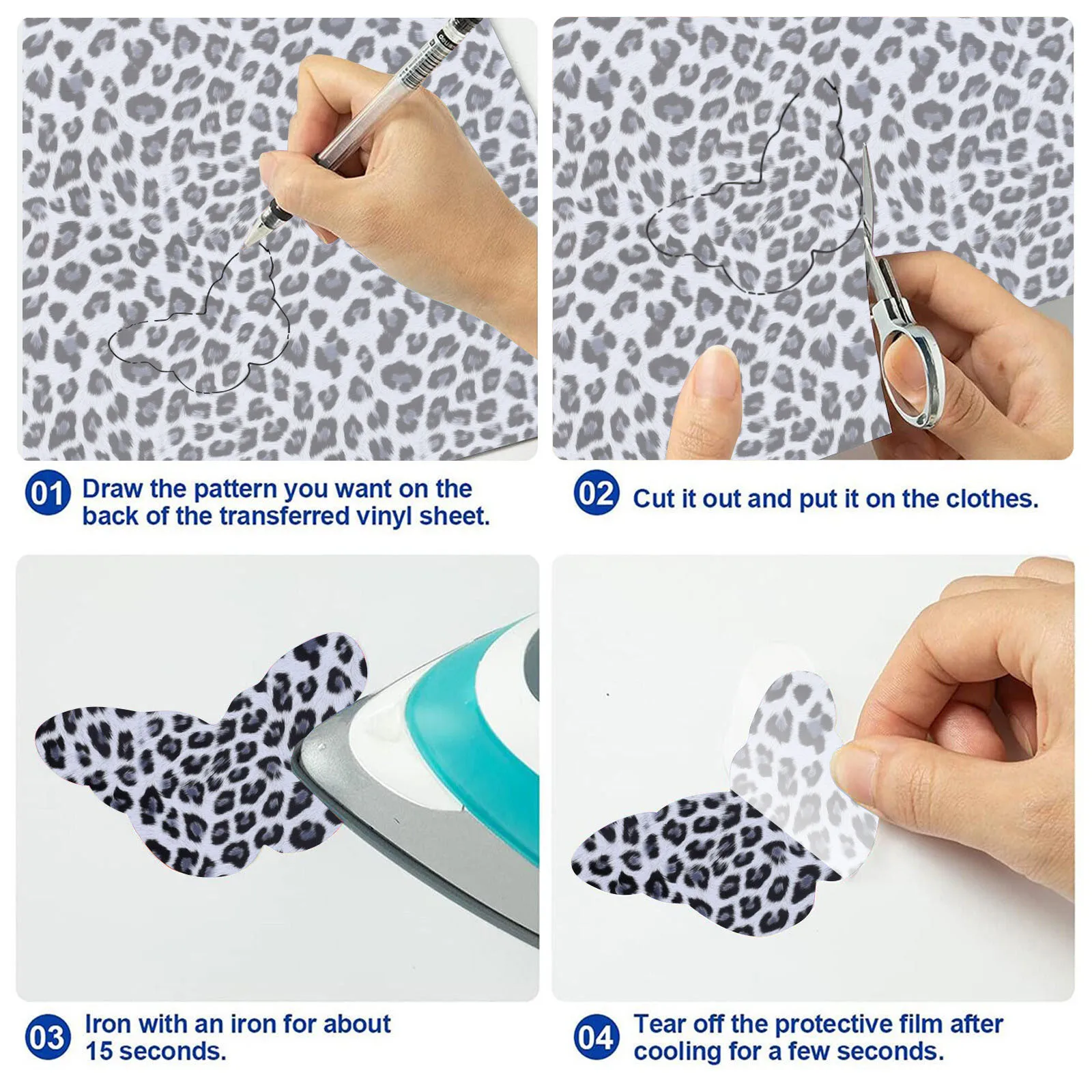 01 Draw the pattern you want on the back of the transferred vinyl sheet.

02 Cut it out and put it on the clothes.

03 Iron with an iron for about 15 seconds.

04 Tear off the protective film after cooling for a few seconds.