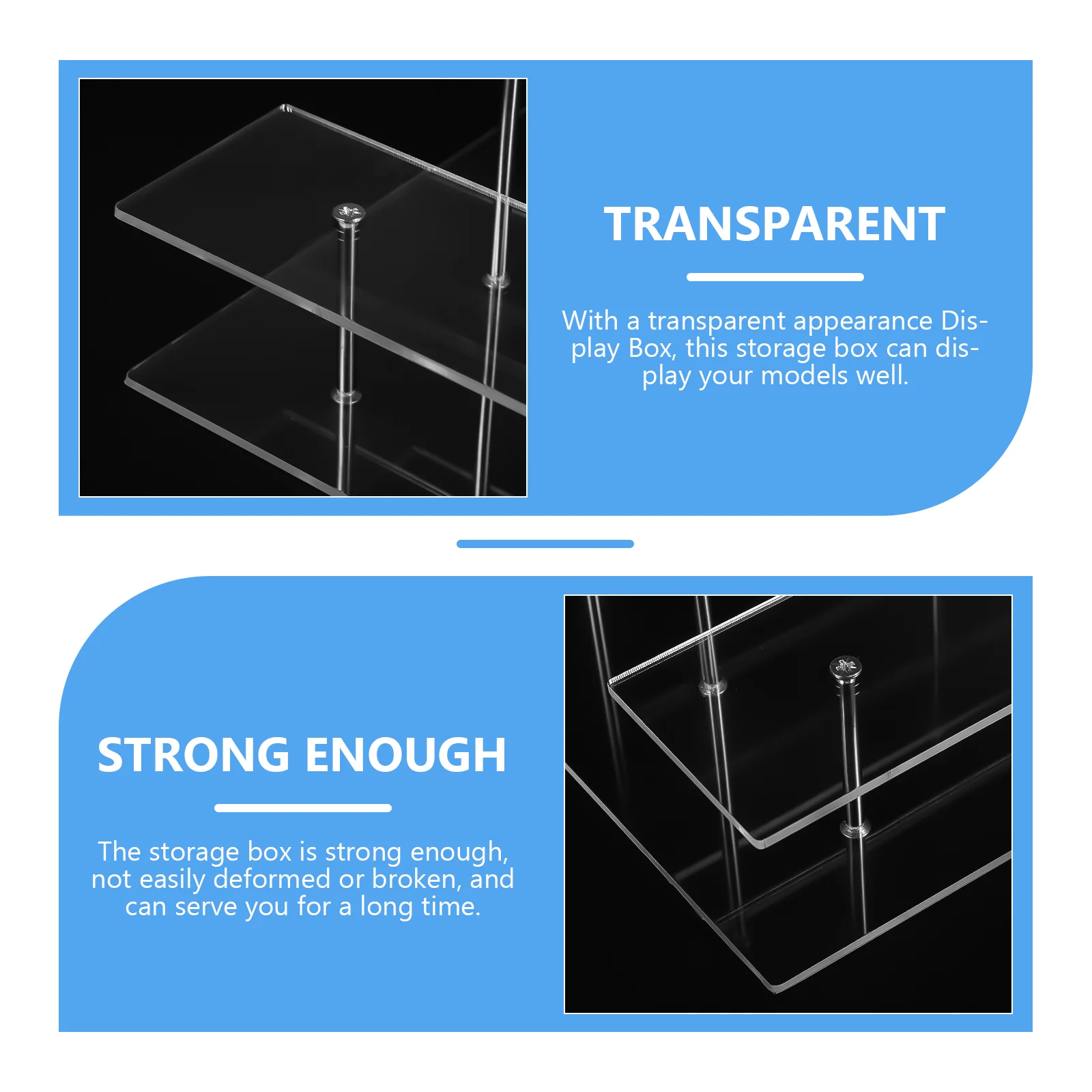 TRANSPARENT

With a transparent appearance Display Box, this storage box can display your models well.

STRONG ENOUGH

The storage box is strong enough, not easily deformed or broken, and can serve you for a long time.