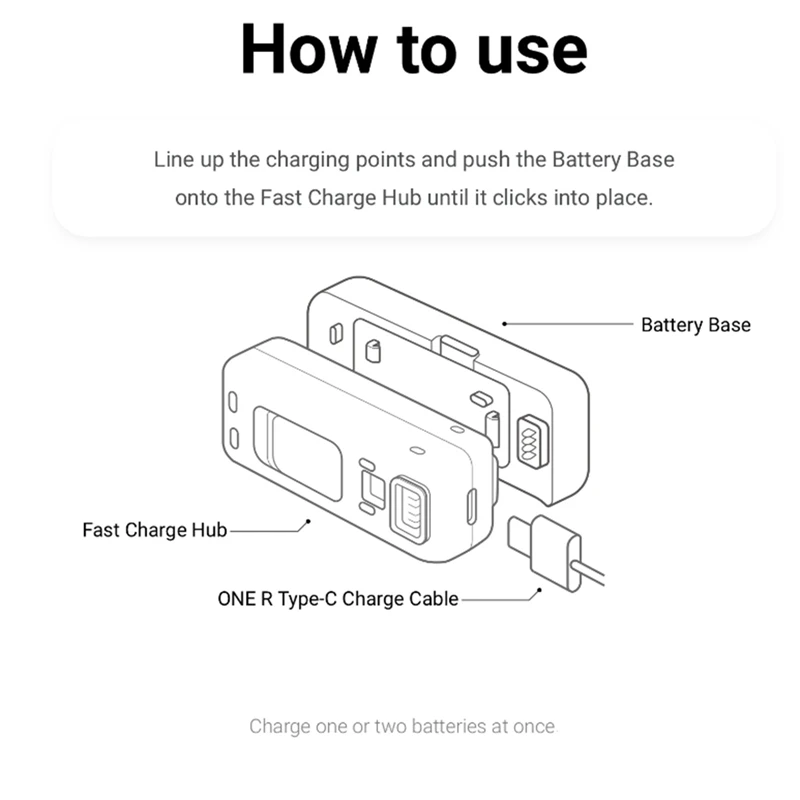 How to use

Line up the charging points and push the Battery Base onto the Fast Charge Hub until it clicks into place.

Battery Base

Fast Charge Hub

ONE R Type-C Charge Cable

Charge one or two batteries at once.