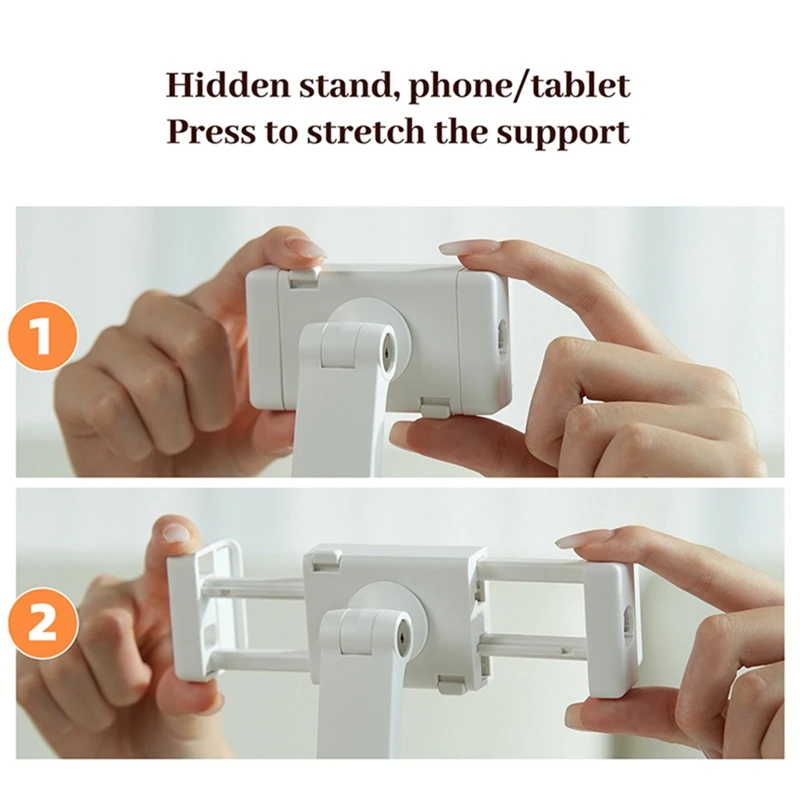 Hidden stand, phone/tablet
Press to stretch the support

1

2