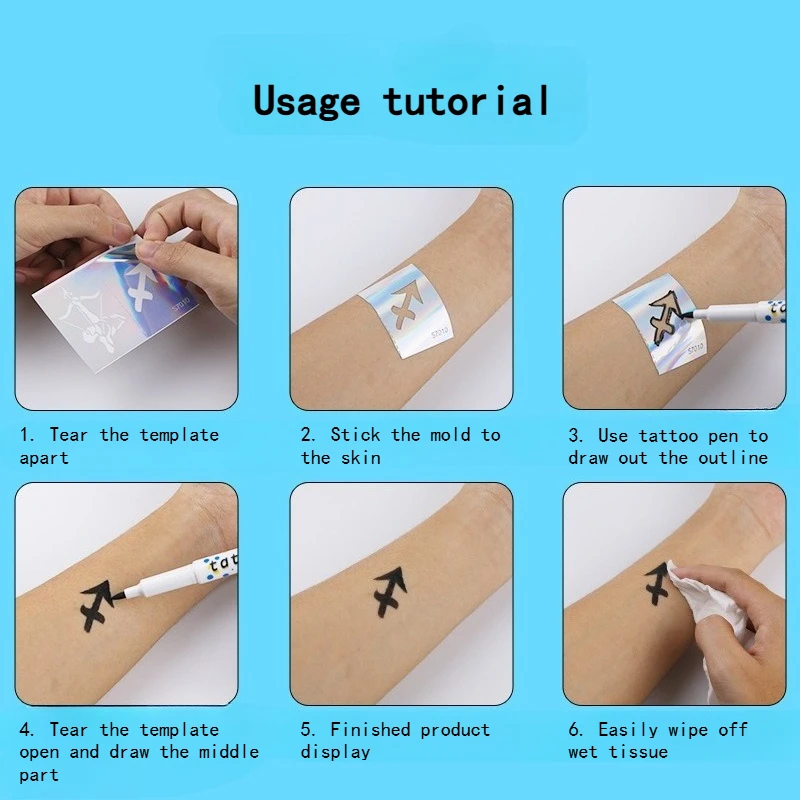 Usage tutorial

1. Tear the template apart

2. Stick the mold to the skin

3. Use tattoo pen to draw out the outline

4. Tear the template open and draw the middle part

5. Finished product display

6. Easily wipe off wet tissue