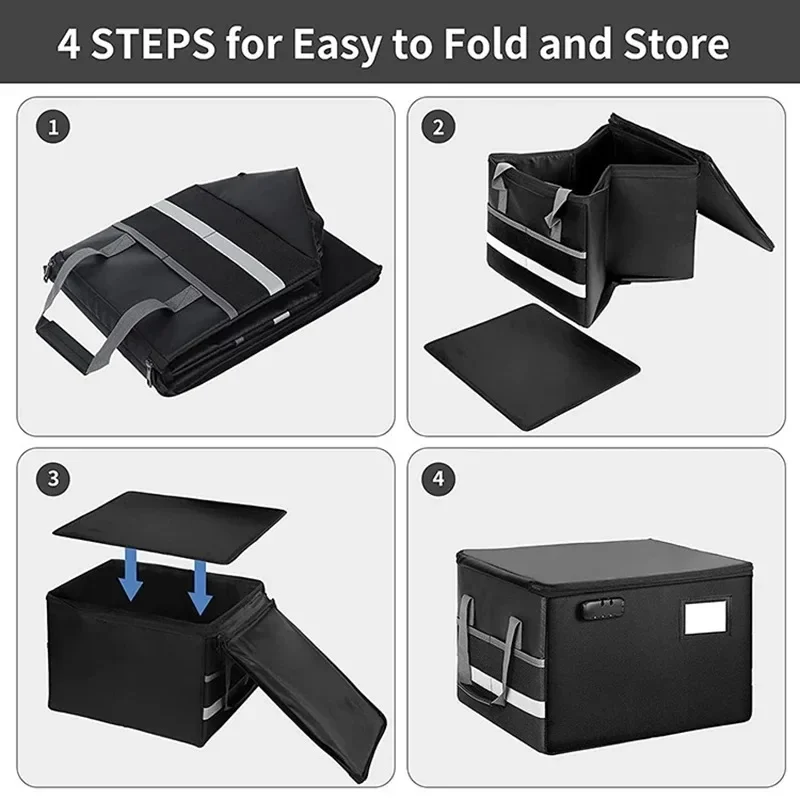 4 STEPS for Easy to Fold and Store

1

2

3

4