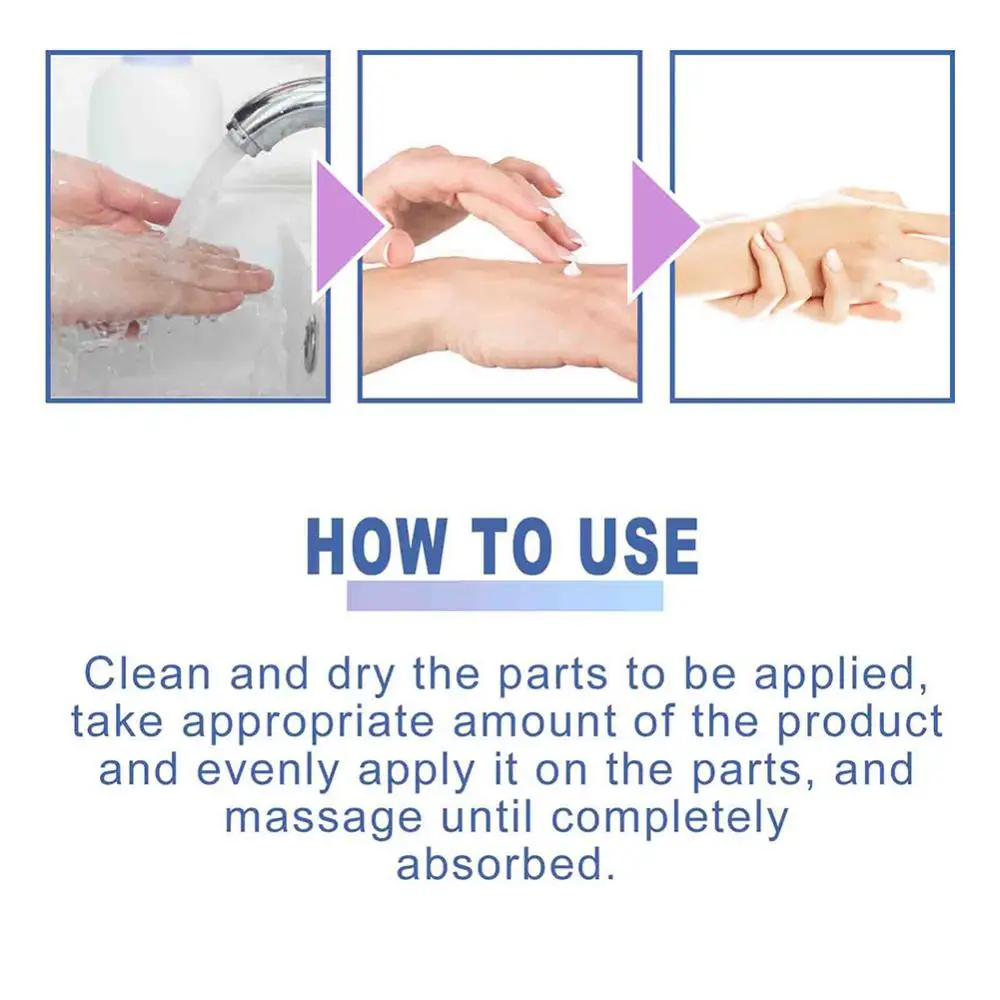 HOW TO USE

Clean and dry the parts to be applied, take appropriate amount of the product and evenly apply it on the parts, and massage until completely absorbed.