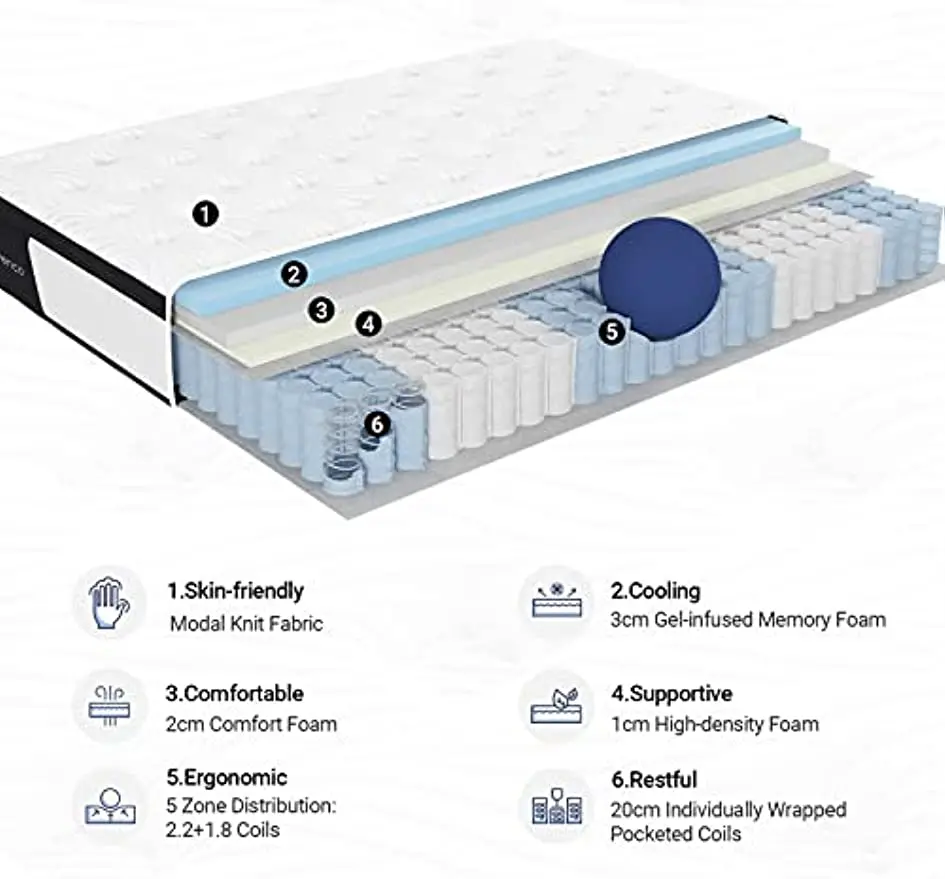 1
2
3
4
5
6

1.Skin-friendly
Modal Knit Fabric

2.Cooling
3cm Gel-infused Memory Foam

3.Comfortable
2cm Comfort Foam

4.Supportive
1cm High-density Foam

5.Ergonomic
5 Zone Distribution: 2.2+1.8 Coils

6.Restful
20cm Individually Wrapped Pocketed Coils