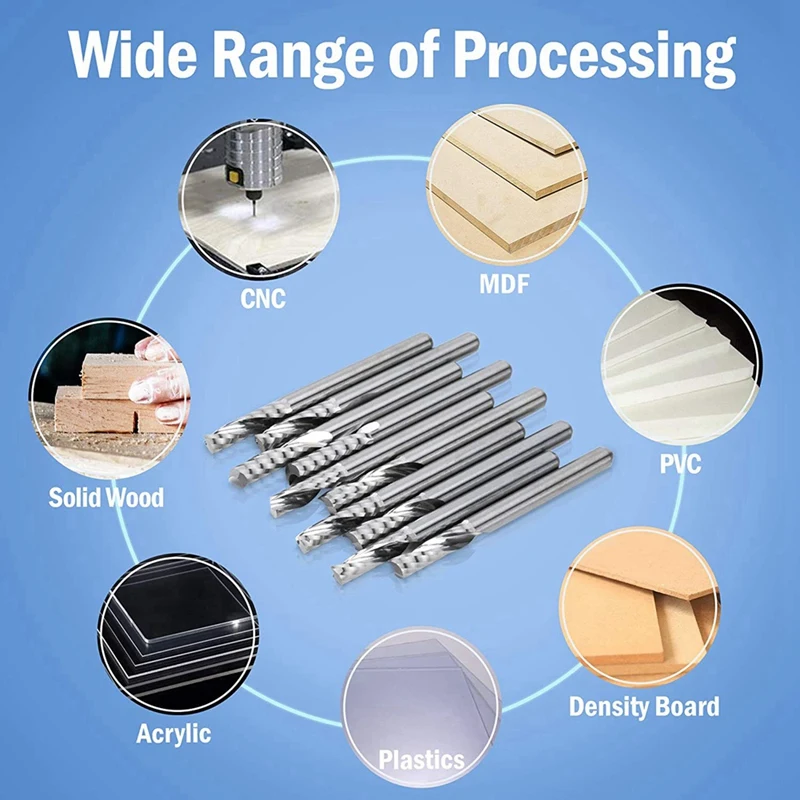 Wide Range of Processing

CNC

MDF

Solid Wood

PVC

Acrylic

Density Board

Plastics