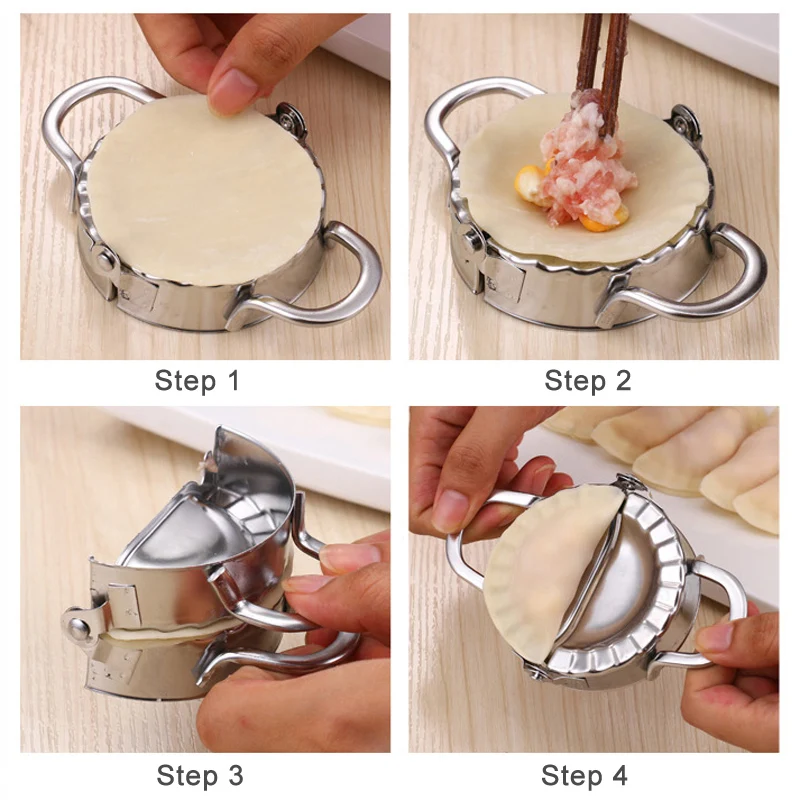 Step 1

Step 2

Step 3

Step 4