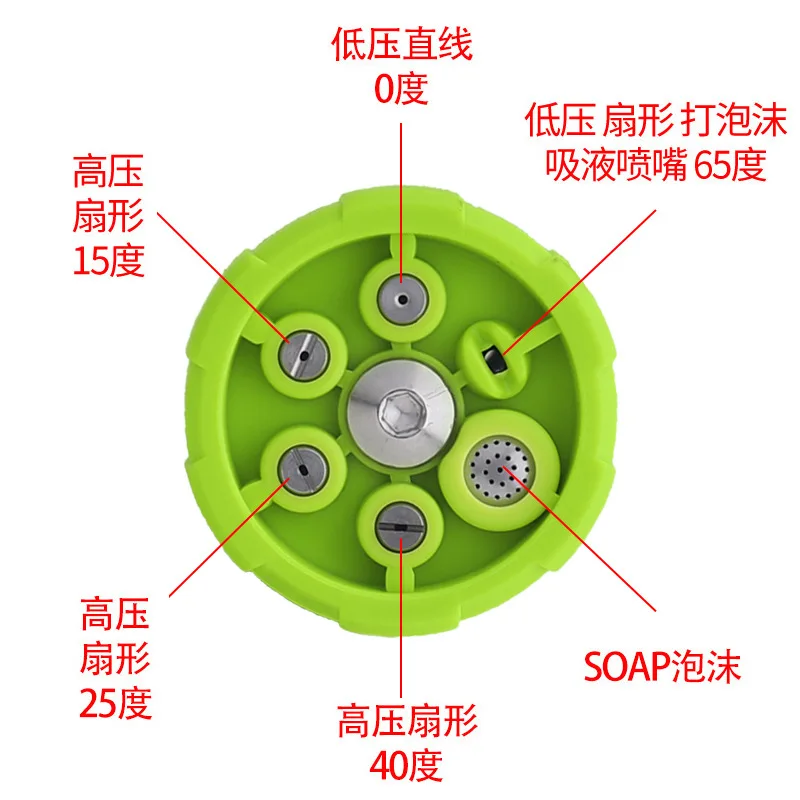 低压直线
0度

低压 扇形 打泡沫
吸液喷嘴 65度

高压
扇形
15度

高压
扇形
25度

高压扇形
40度

SOAP泡沫