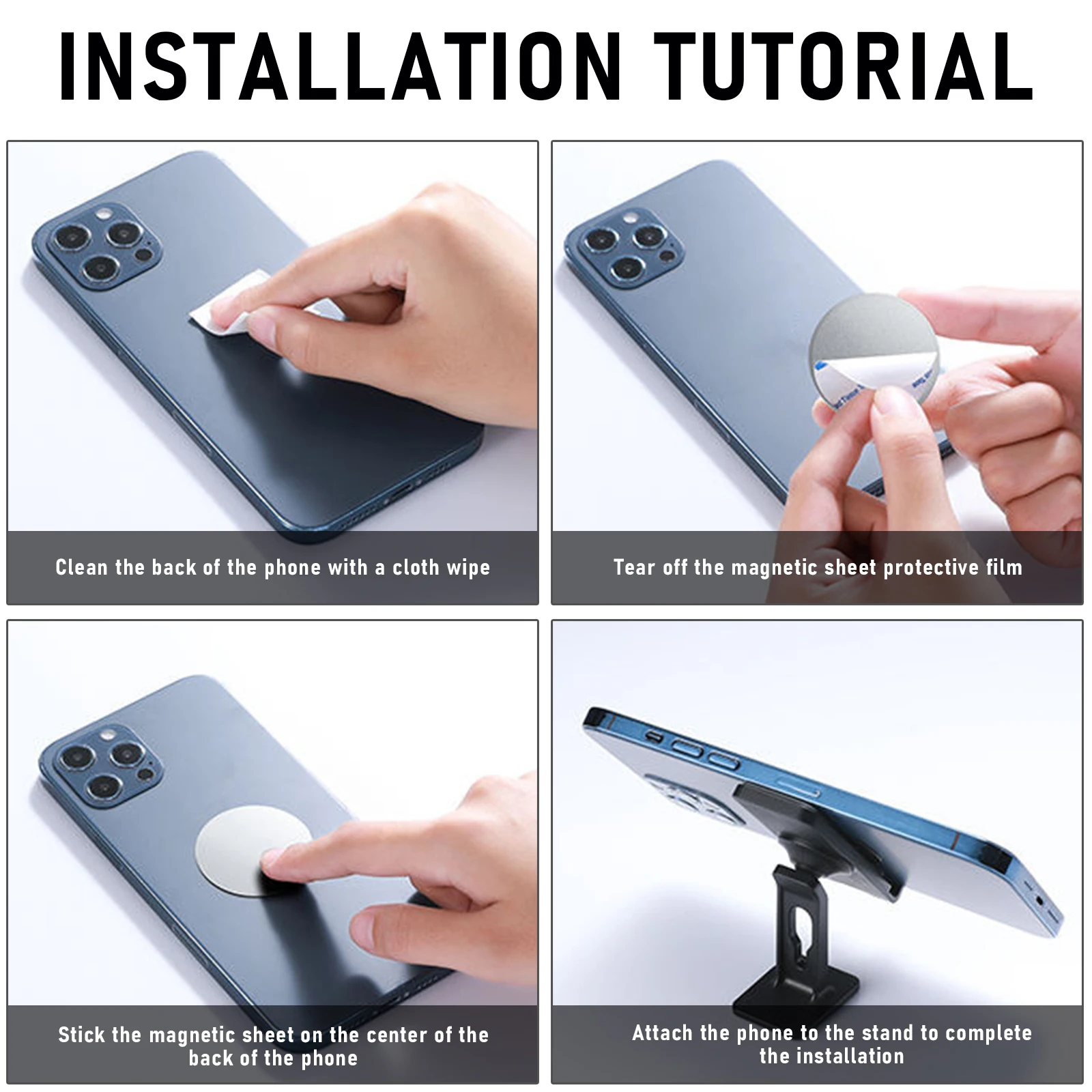 INSTALLATION TUTORIAL

Clean the back of the phone with a cloth wipe

Tear off the magnetic sheet protective film

Stick the magnetic sheet on the center of the back of the phone

Attach the phone to the stand to complete the installation