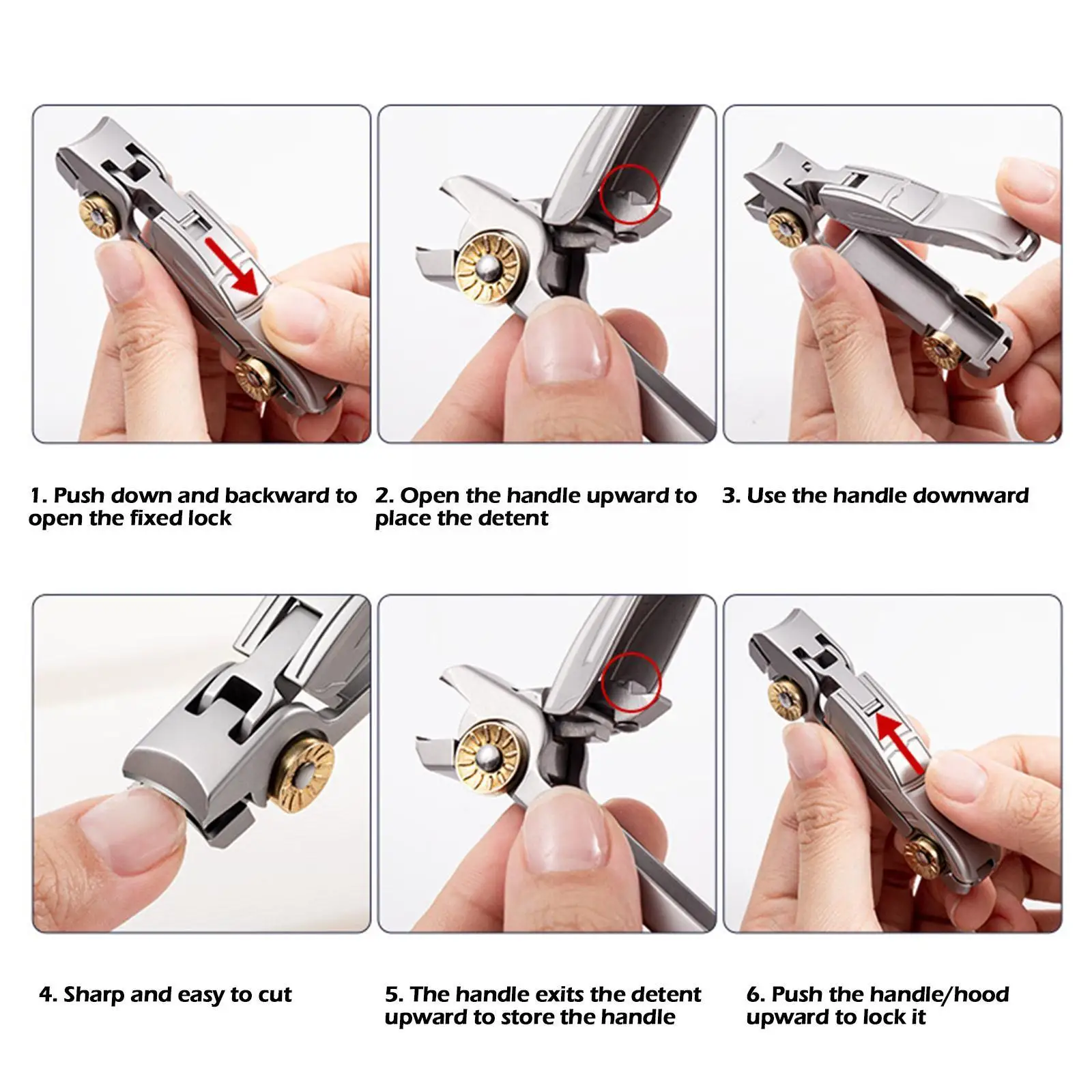 1. Push down and backward to open the fixed lock

2. Open the handle upward to place the detent

3. Use the handle downward

4. Sharp and easy to cut

5. The handle exits the detent upward to store the handle

6. Push the handle/hood upward to lock it