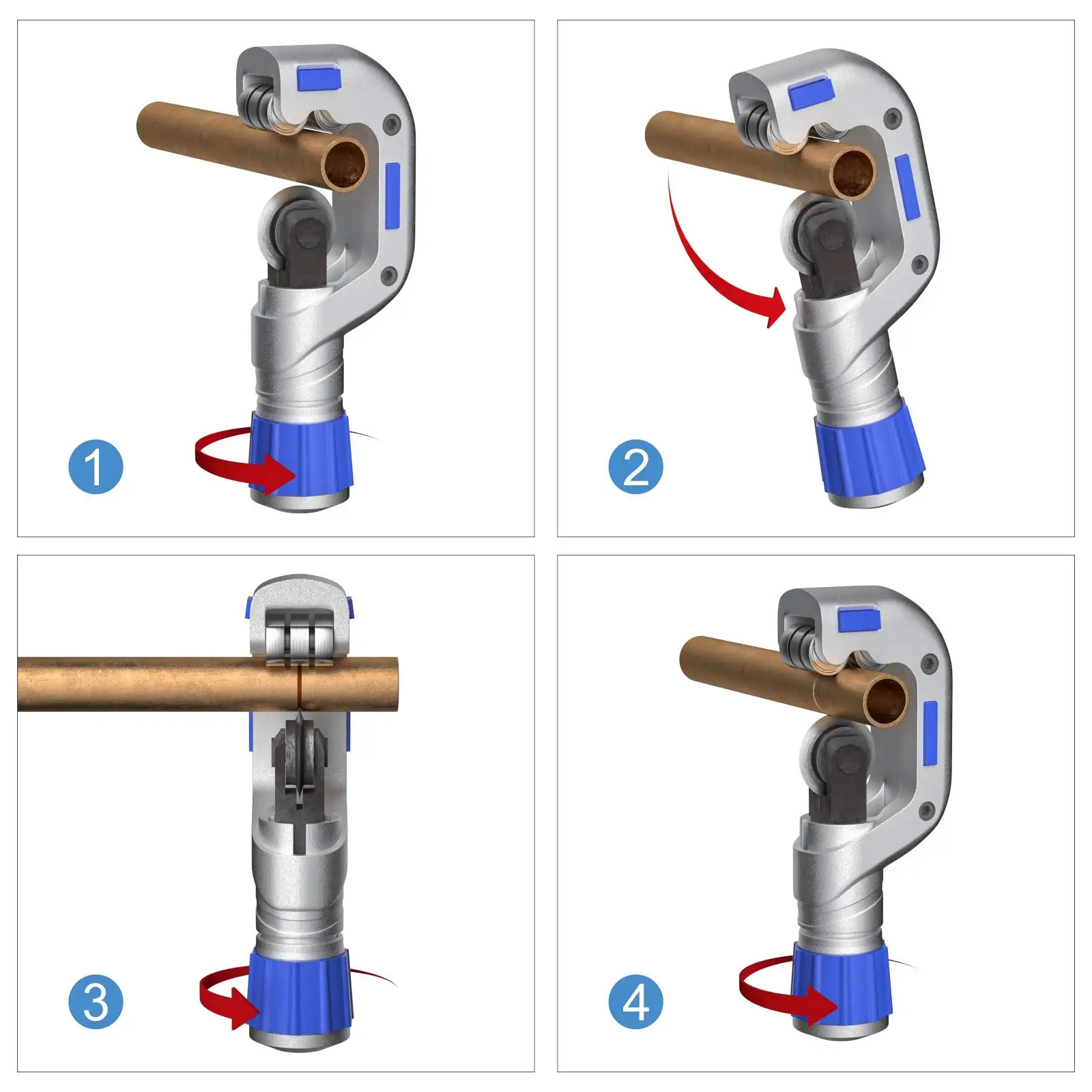 1

2

3

4