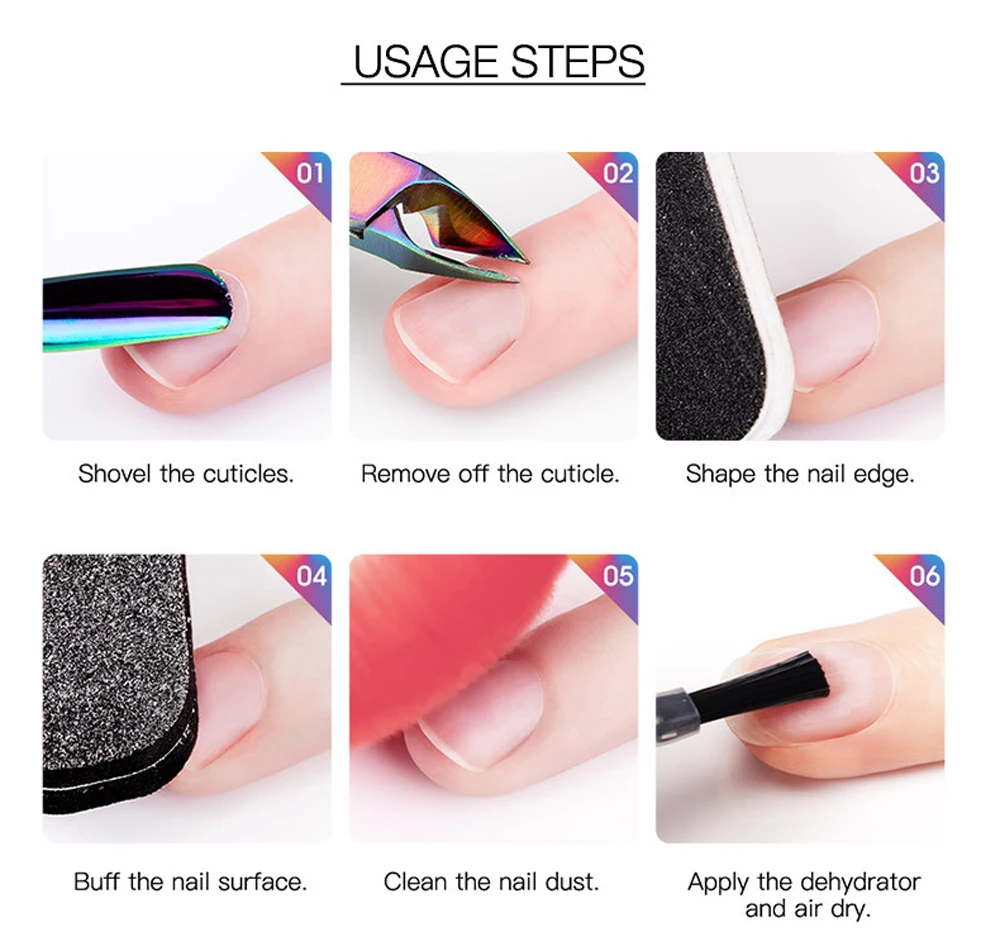 USAGE STEPS

01

Shovel the cuticles.

02

Remove off the cuticle.

03

Shape the nail edge.

04

Buff the nail surface.

05

Clean the nail dust.

06

Apply the dehydrator and air dry.