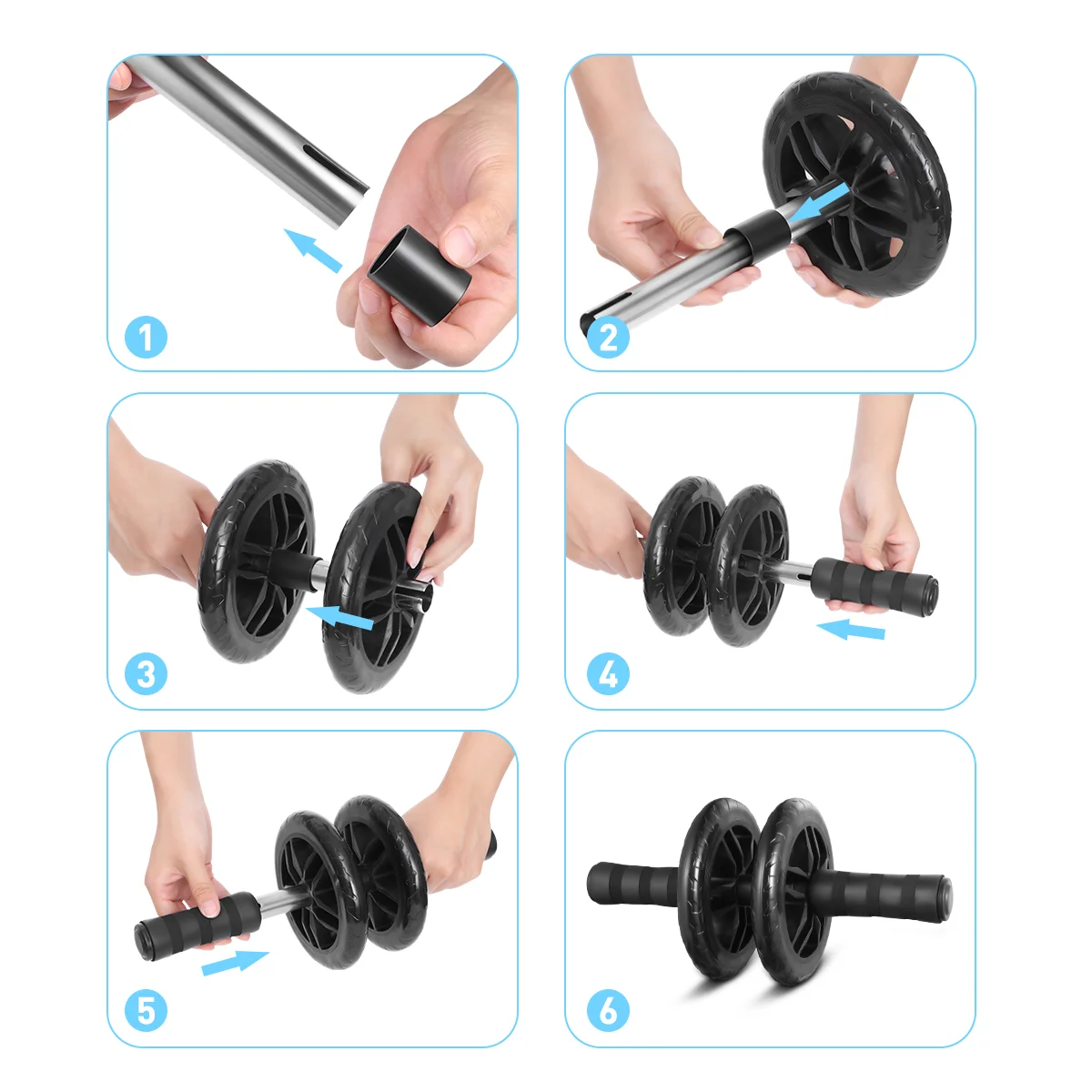 1
2
3
4
5
6