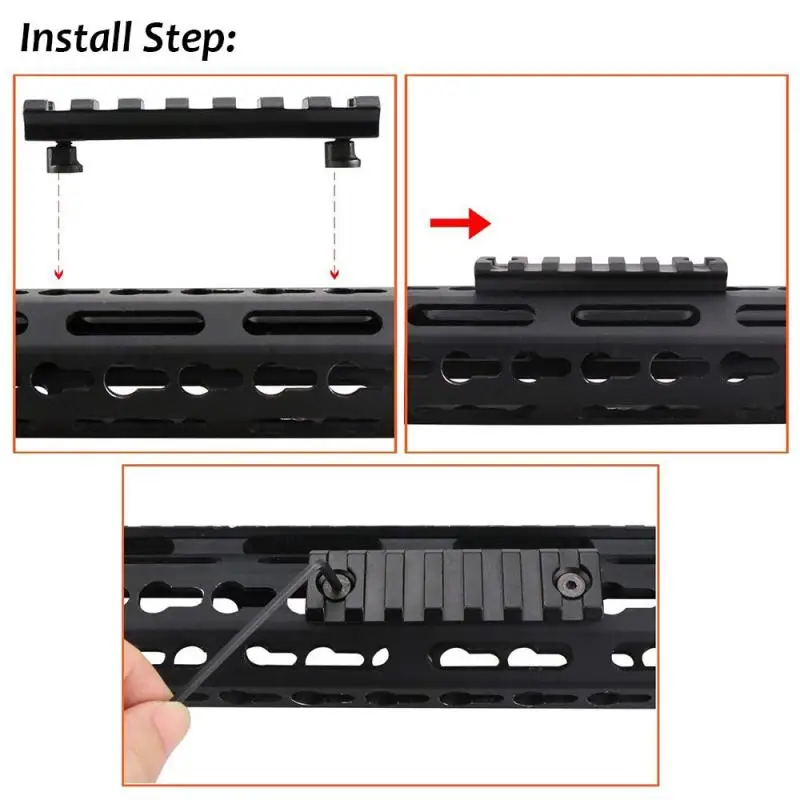 Install Step: