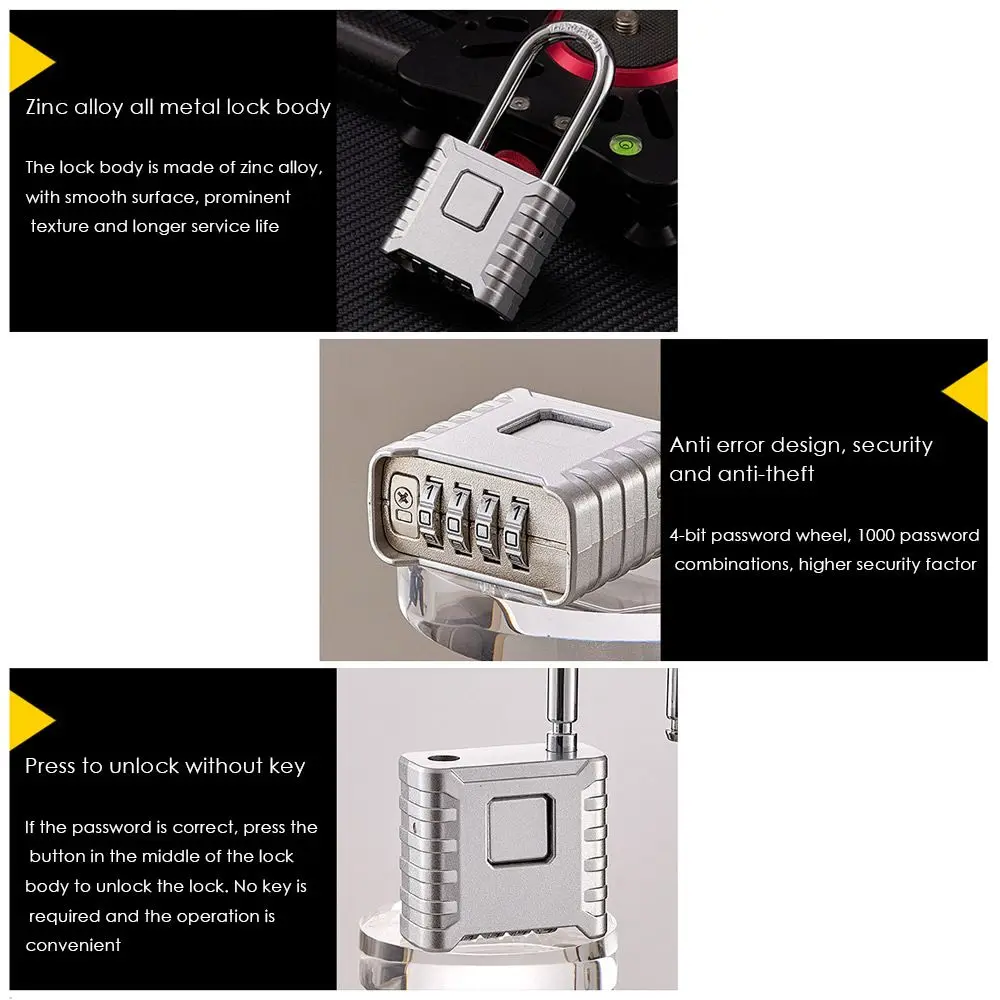 Zinc alloy all metal lock body

The lock body is made of zinc alloy, with smooth surface, prominent texture and longer service life

Anti error design, security and anti-theft

4-bit password wheel, 1000 password combinations, higher security factor

Press to unlock without key

If the password is correct, press the button in the middle of the lock body to unlock the lock. No key is required and the operation is convenient