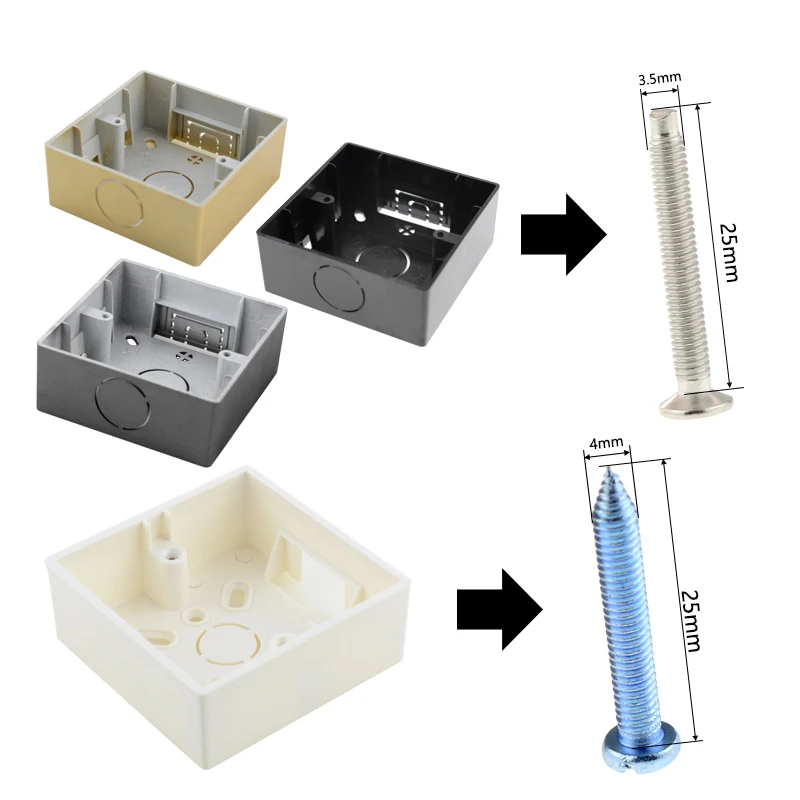 3.5mm
25mm
4mm
25mm