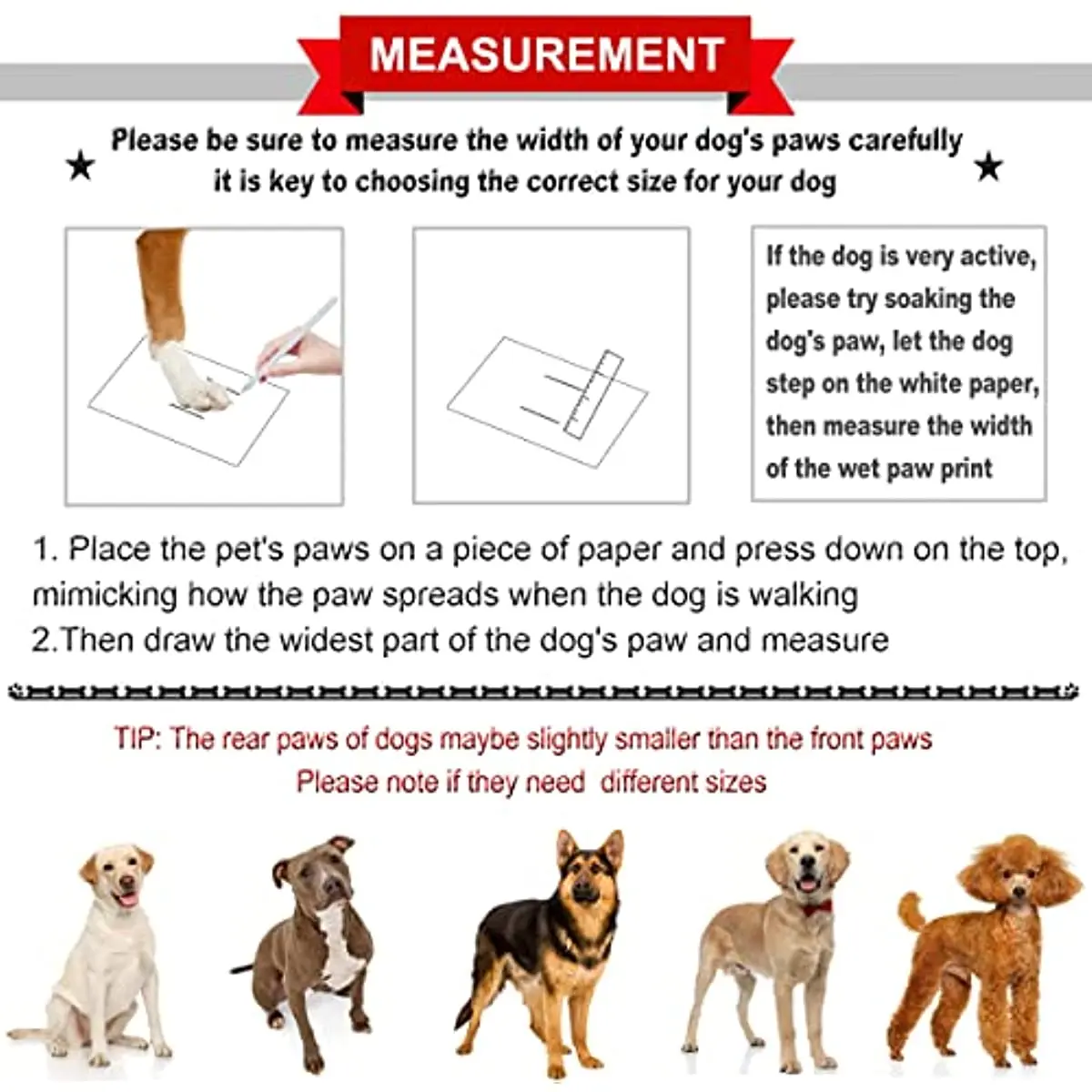 MEASUREMENT

★ Please be sure to measure the width of your dog's paws carefully it is key to choosing the correct size for your dog ★

If the dog is very active, please try soaking the dog's paw, let the dog step on the white paper, then measure the width of the wet paw print

1. Place the pet's paws on a piece of paper and press down on the top, mimicking how the paw spreads when the dog is walking
2.Then draw the widest part of the dog's paw and measure

TIP: The rear paws of dogs maybe slightly smaller than the front paws
Please note if they need different sizes