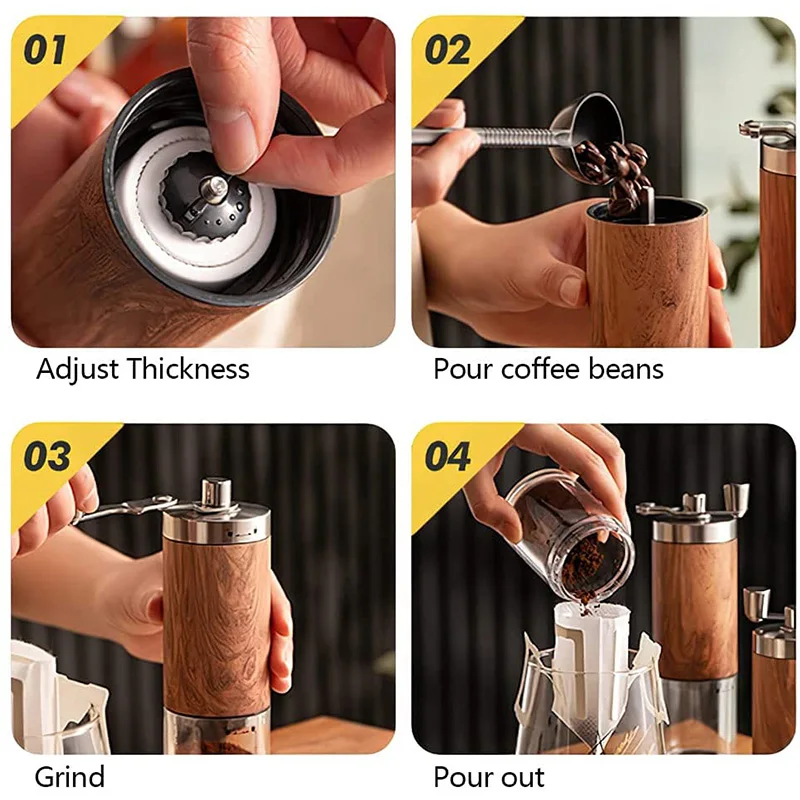 01

Adjust Thickness

02

Pour coffee beans

03

Grind

04

Pour out